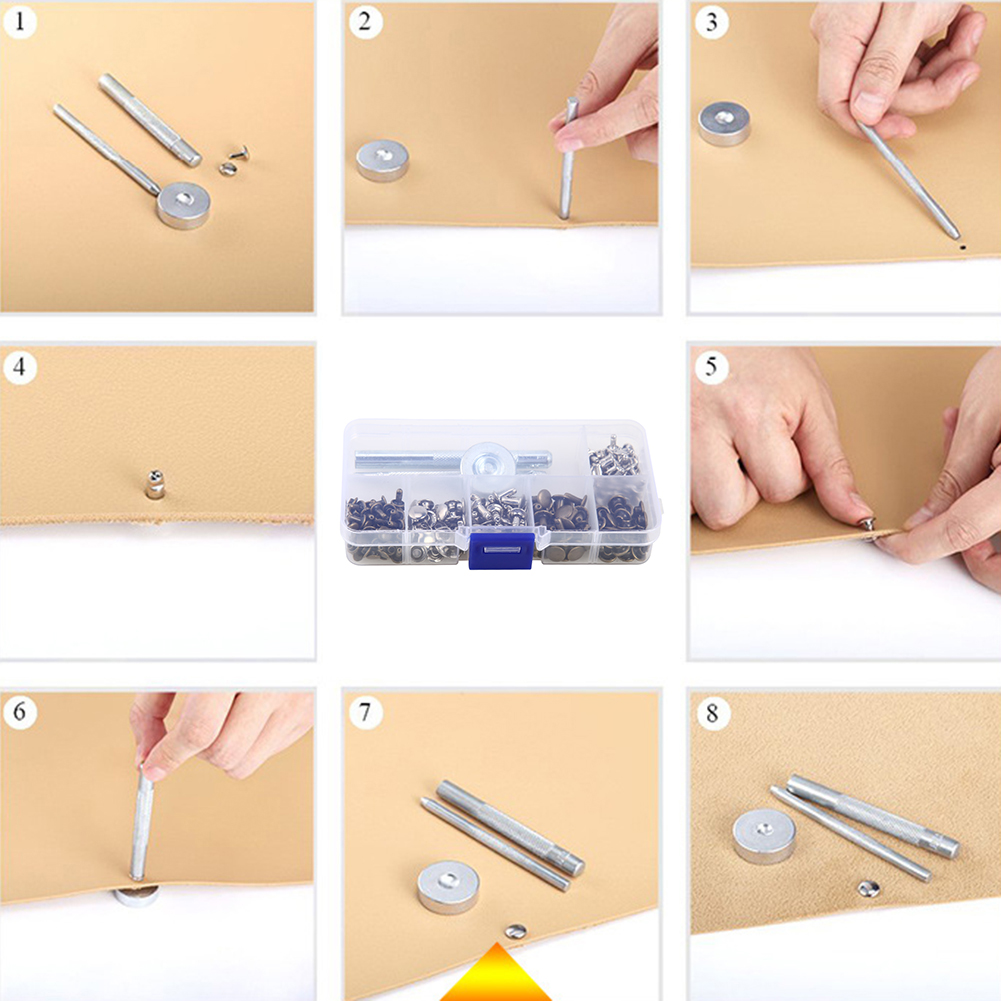 1

2

3

4

5

6

7

8