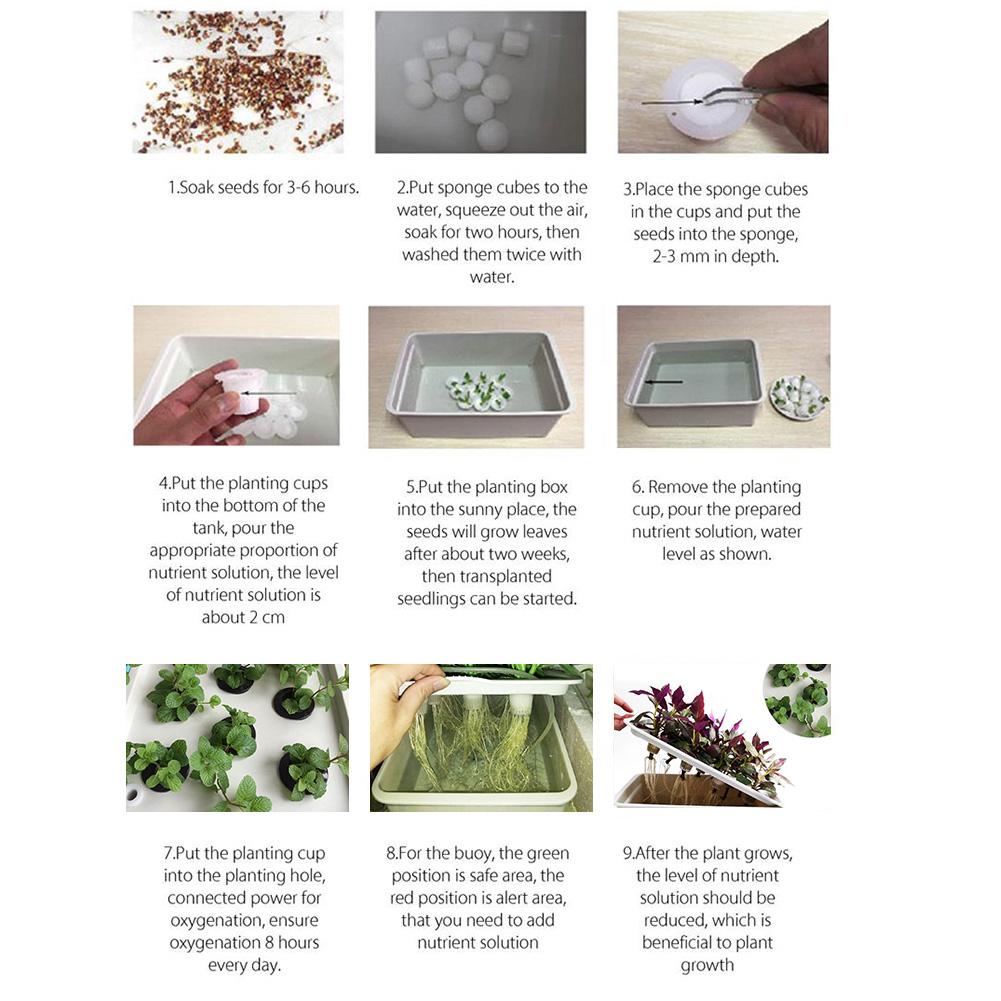 1.Soak seeds for 3-6 hours.

2.Put sponge cubes to the water, squeeze out the air, soak for two hours, then washed them twice with water.

3.Place the sponge cubes in the cups and put the seeds into the sponge, 2-3 mm in depth.

4.Put the planting cups into the bottom of the tank, pour the appropriate proportion of nutrient solution, the level of nutrient solution is about 2 cm

5.Put the planting box into the sunny place, the seeds will grow leaves after about two weeks, then transplanted seedlings can be started.

6. Remove the planting cup, pour the prepared nutrient solution, water level as shown.

7.Put the planting cup into the planting hole, connected power for oxygenation, ensure oxygenation 8 hours every day.

8.For the buoy, the green position is safe area, the red position is alert area, that you need to add nutrient solution

9.After the plant grows, the level of nutrient solution should be reduced, which is beneficial to plant growth