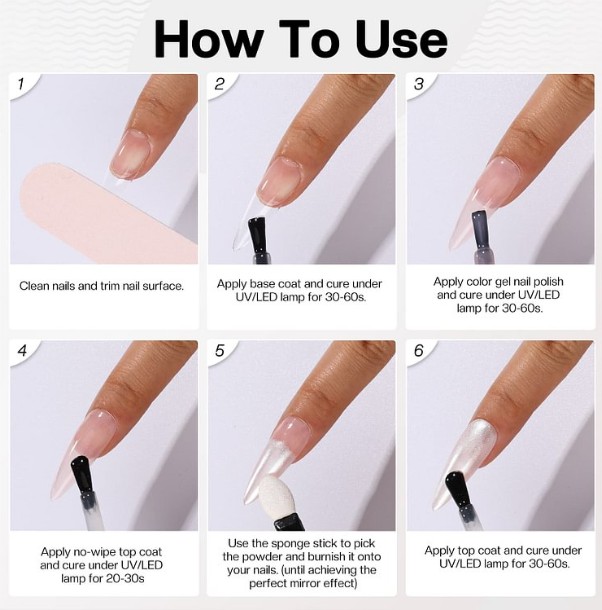 How To Use

1

Clean nails and trim nail surface.

2

Apply base coat and cure under UV/LED lamp for 30-60s.

3

Apply color gel nail polish and cure under UV/LED lamp for 30-60s.

4

Apply no-wipe top coat and cure under UV/LED lamp for 20-30s

5

Use the sponge stick to pick the powder and burnish it onto your nails. (until achieving the perfect mirror effect)

6

Apply top coat and cure under UV/LED lamp for 30-60s.