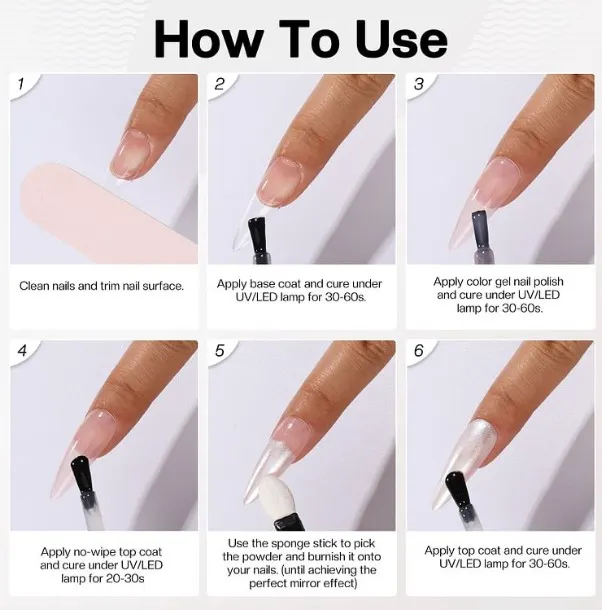 How To Use

1

Clean nails and trim nail surface.

2

Apply base coat and cure under UV/LED lamp for 30-60s.

3

Apply color gel nail polish and cure under UV/LED lamp for 30-60s.

4

Apply no-wipe top coat and cure under UV/LED lamp for 20-30s

5

Use the sponge stick to pick the powder and burnish it onto your nails. (until achieving the perfect mirror effect)

6

Apply top coat and cure under UV/LED lamp for 30-60s.