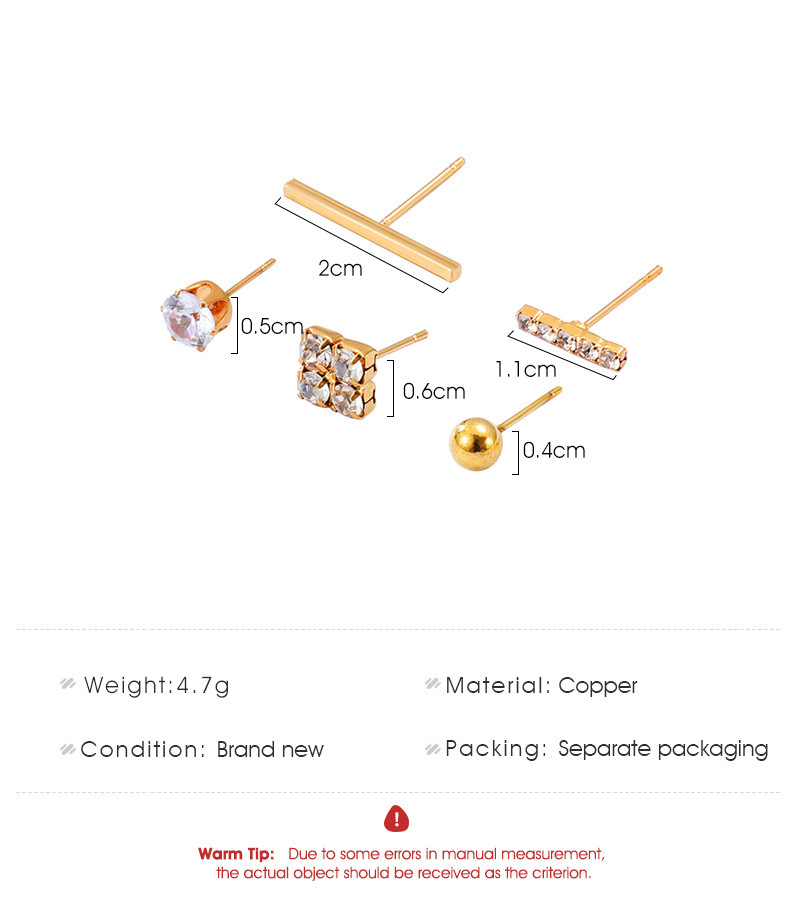 2cm

0.5cm

0.6cm

1.1cm

0.4cm

Weight:4.7g

Material: Copper

Condition: Brand new

Packing: Separate packaging

!

Warm Tip: Due to some errors in manual measurement, the actual object should be received as the criterion.