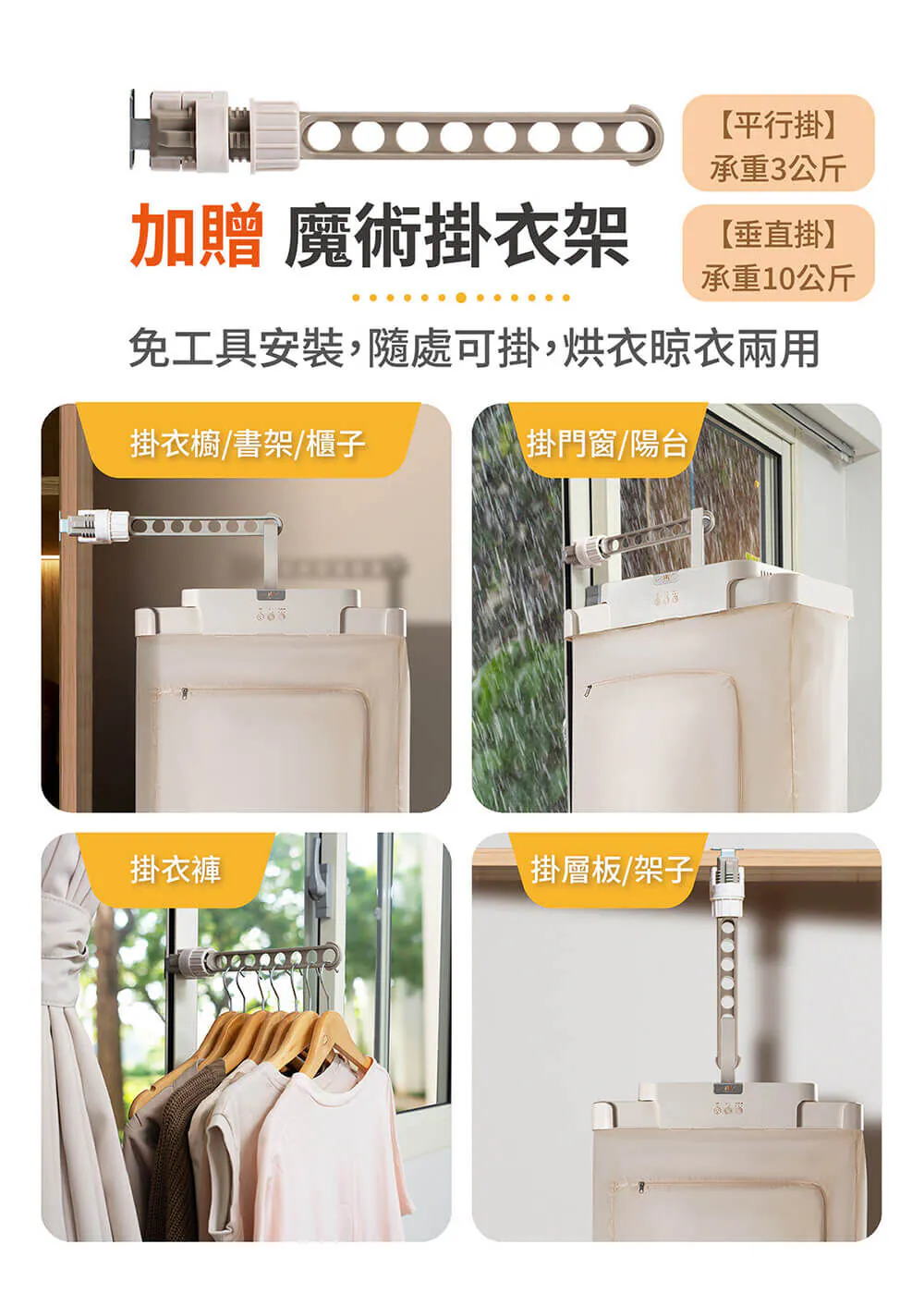 【平行掛】
承重3公斤

加贈 魔術掛衣架

【垂直掛】
承重10公斤

免工具安裝，隨處可掛，烘衣晾衣兩用

掛衣櫥/書架/櫃子

掛門窗/陽台

掛衣褲

掛層板/架子