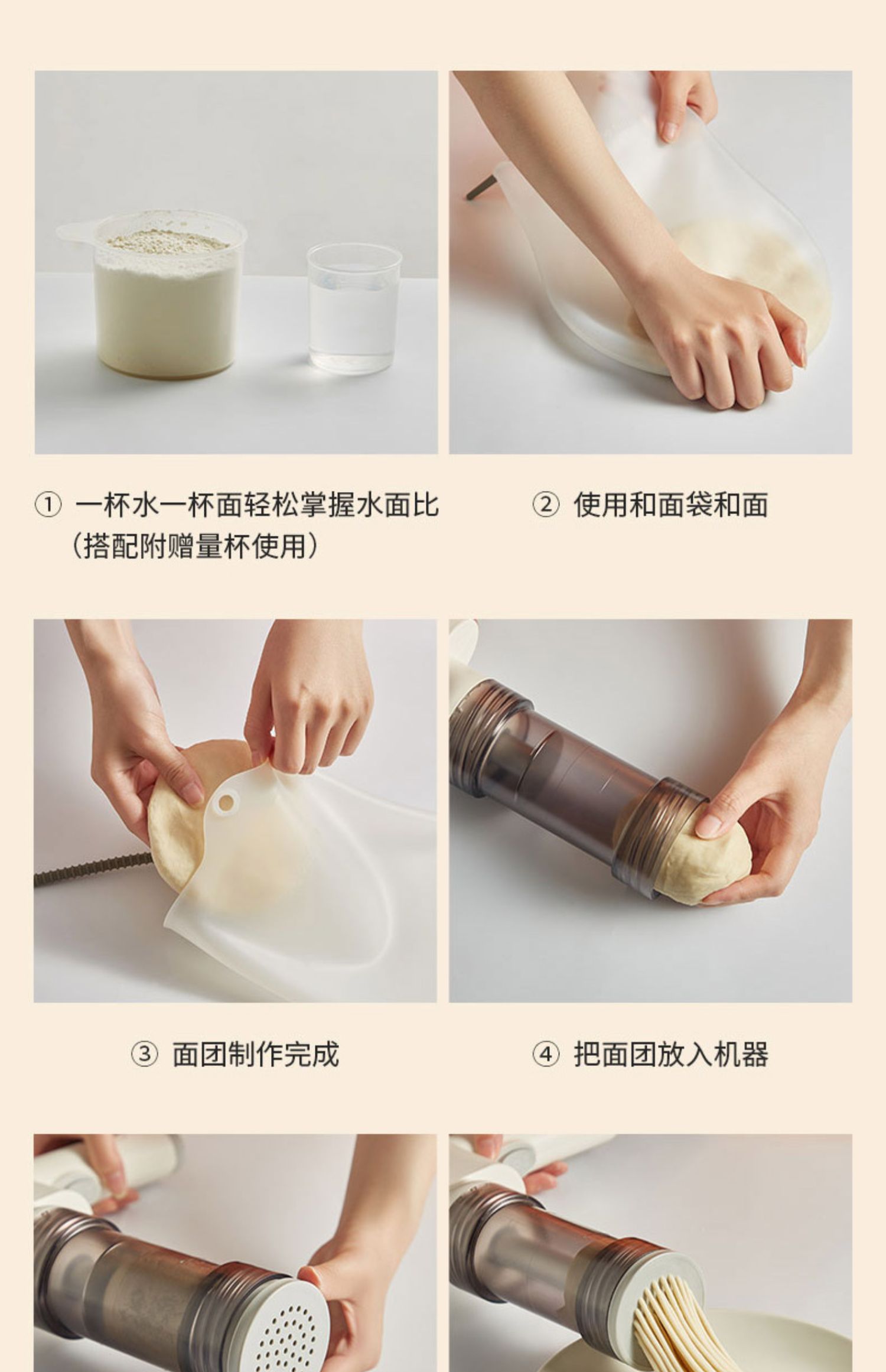 ① 一杯水一杯面轻松掌握水面比
（搭配附赠量杯使用）

② 使用和面袋和面

③ 面团制作完成

④ 把面团放入机器