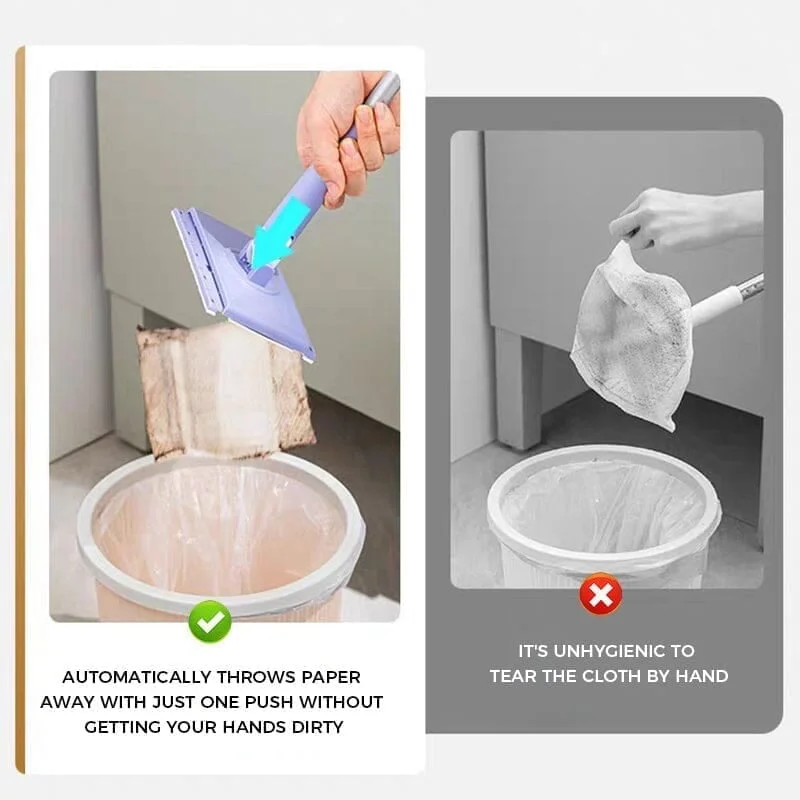 AUTOMATICALLY THROWS PAPER AWAY WITH JUST ONE PUSH WITHOUT GETTING YOUR HANDS DIRTY

IT'S UNHYGIENIC TO TEAR THE CLOTH BY HAND