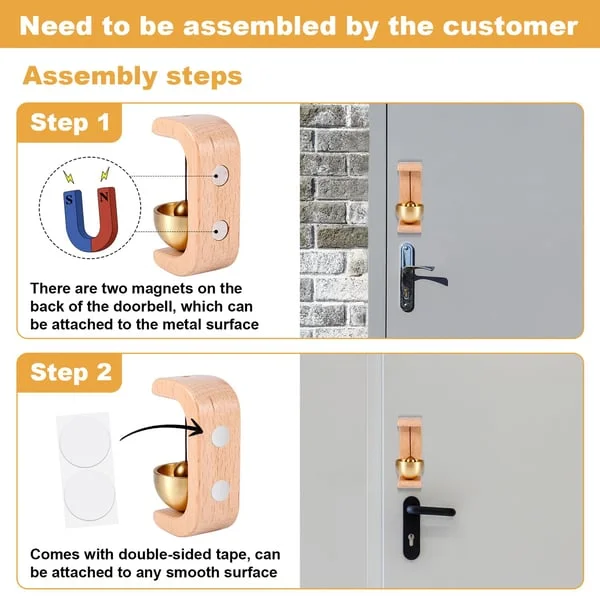 Need to be assembled by the customer

Assembly steps

Step 1

S N

There are two magnets on the back of the doorbell, which can be attached to the metal surface

Step 2

Comes with double-sided tape, can be attached to any smooth surface