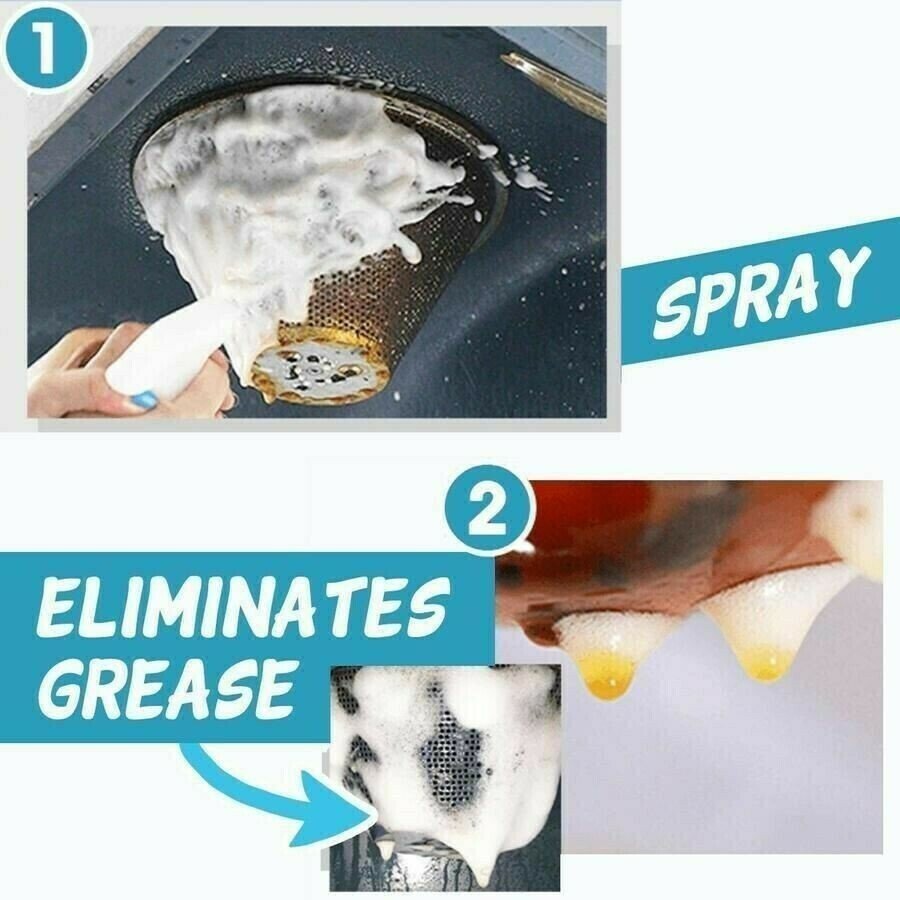 1

SPRAY

2

ELIMINATES GREASE