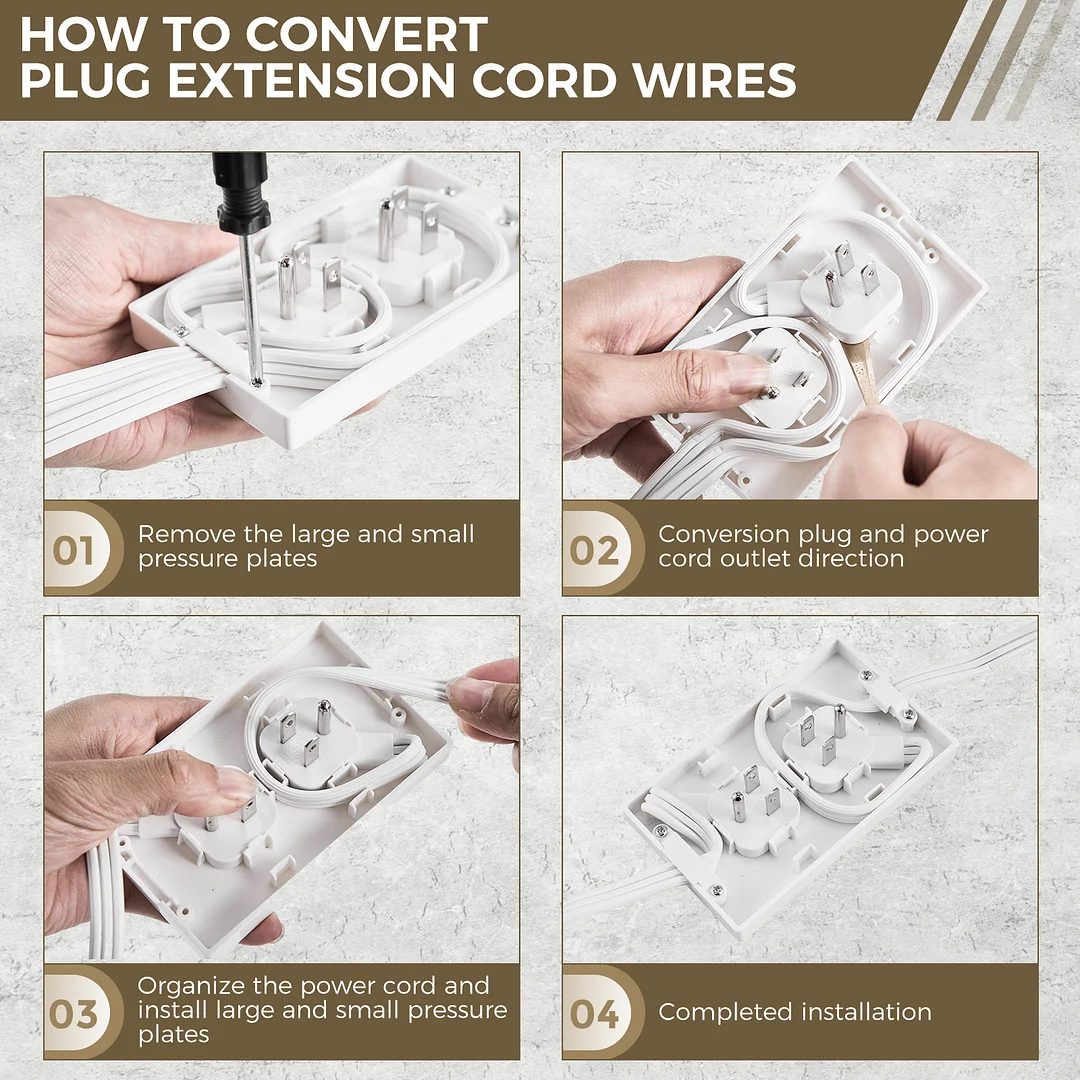 HOW TO CONVERT
PLUG EXTENSION CORD WIRES

01 Remove the large and small pressure plates

02 Conversion plug and power cord outlet direction

03 Organize the power cord and install large and small pressure plates

04 Completed installation