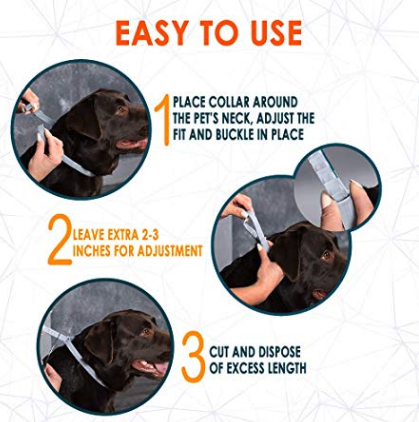 EASY TO USE

1 PLACE COLLAR AROUND THE PET'S NECK, ADJUST THE FIT AND BUCKLE IN PLACE

2 LEAVE EXTRA 2-3 INCHES FOR ADJUSTMENT

3 CUT AND DISPOSE OF EXCESS LENGTH