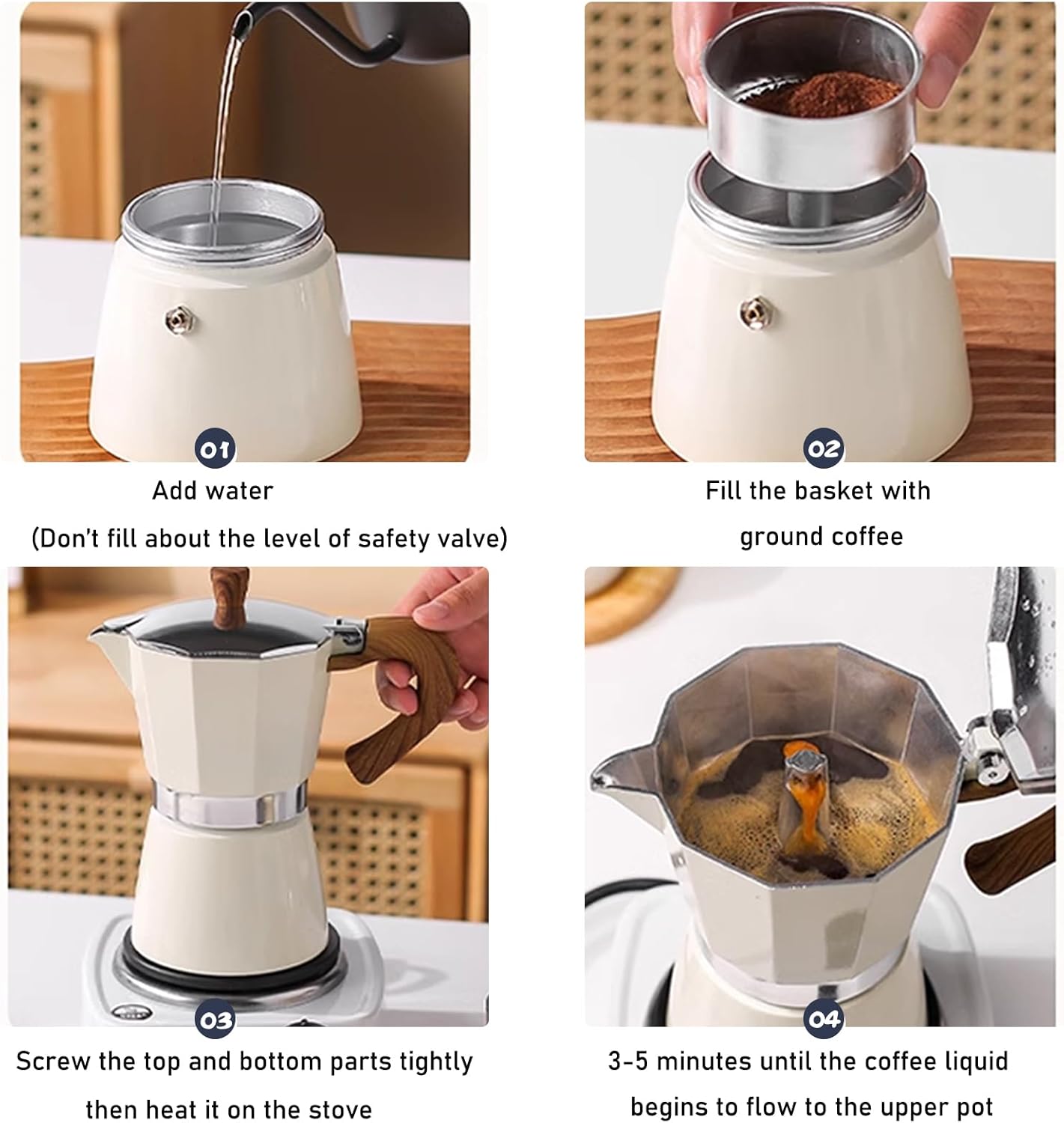 01

Add water

(Don't fill about the level of safety valve)

02

Fill the basket with ground coffee

03

Screw the top and bottom parts tightly then heat it on the stove

04

3-5 minutes until the coffee liquid begins to flow to the upper pot