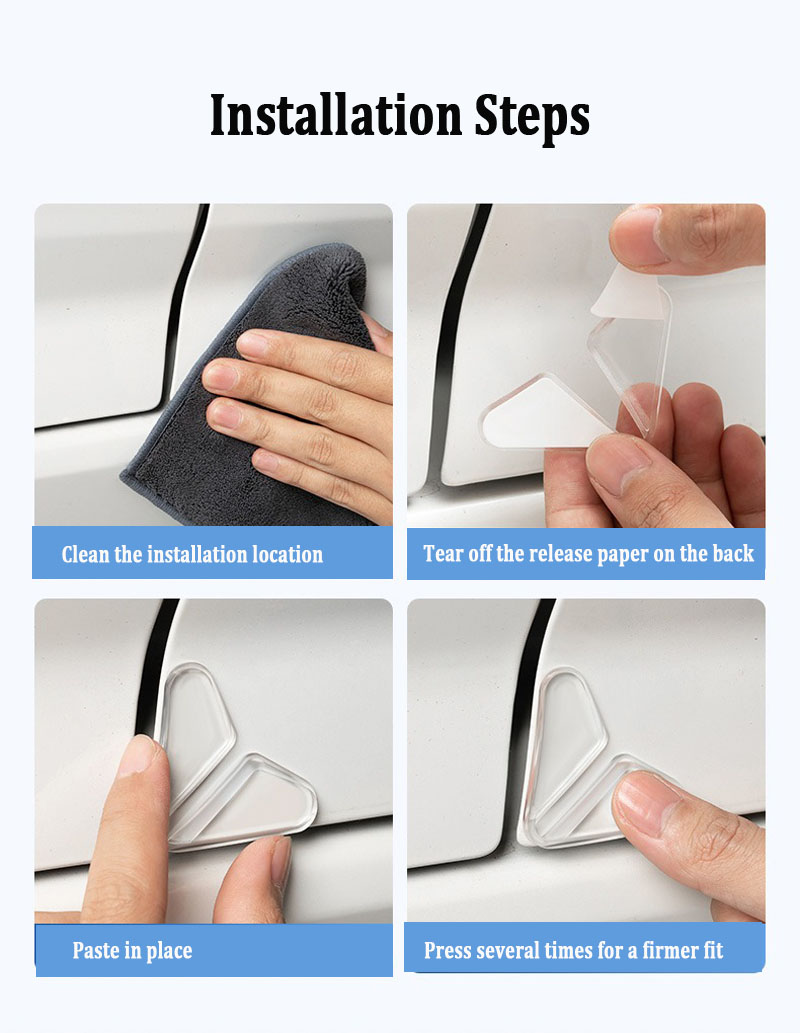 Installation Steps

Clean the installation location

Tear off the release paper on the back

Paste in place

Press several times for a firmer fit