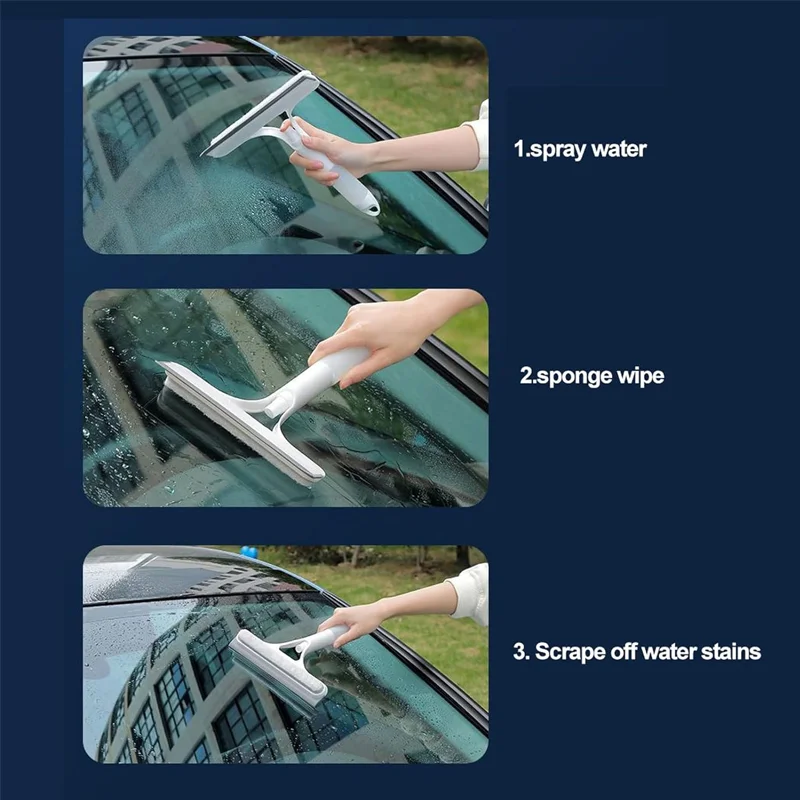 1.spray water

2.sponge wipe

3. Scrape off water stains