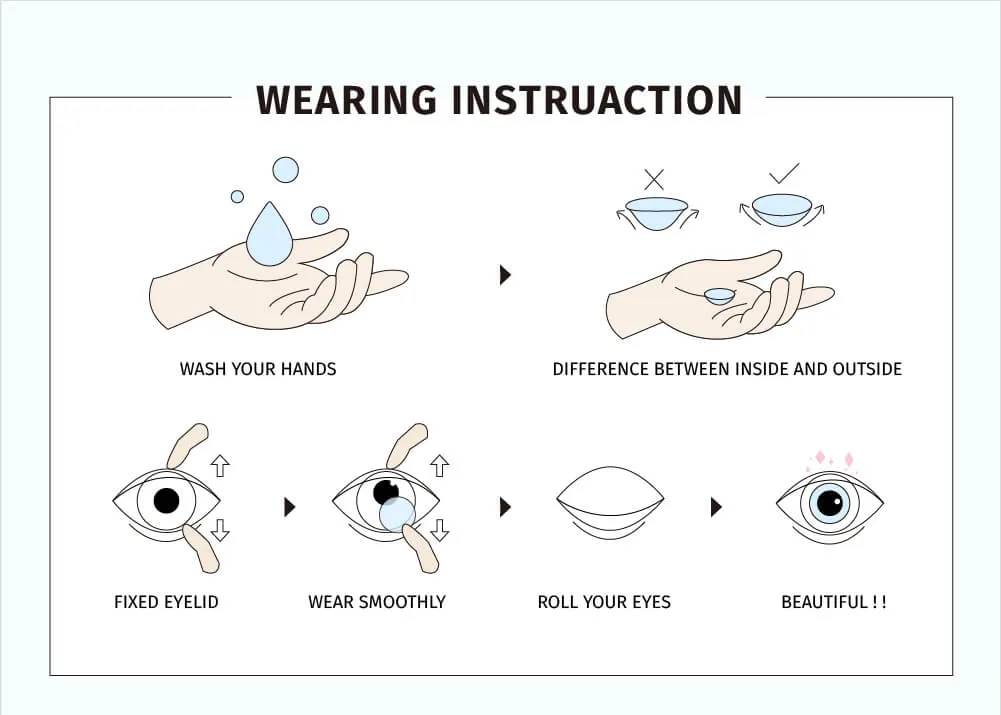 WEARING INSTRUACTION

WASH YOUR HANDS

DIFFERENCE BETWEEN INSIDE AND OUTSIDE

FIXED EYELID

WEAR SMOOTHLY

ROLL YOUR EYES

BEAUTIFUL ! !