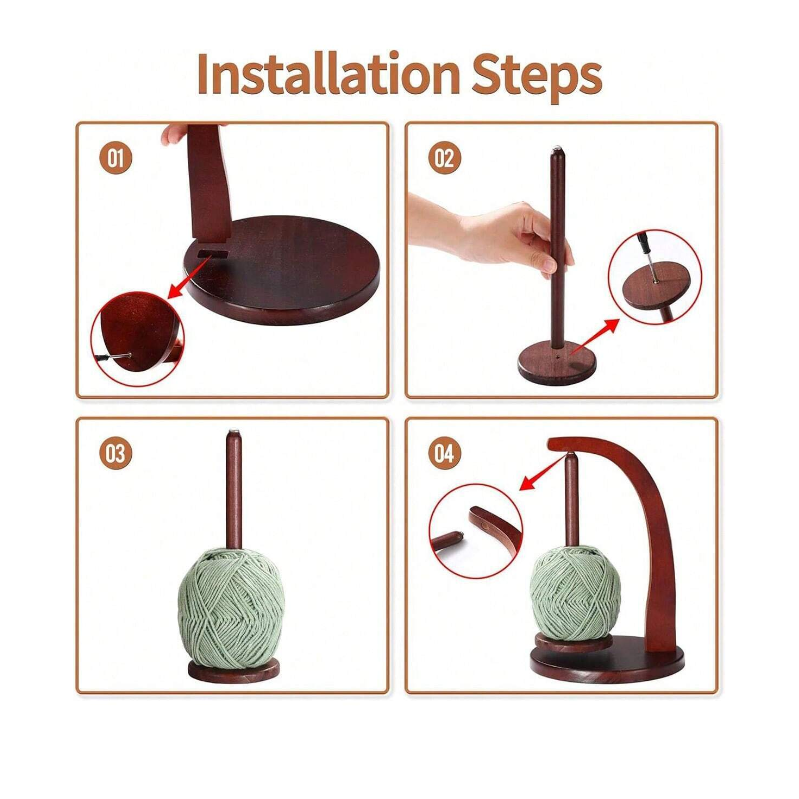 Installation Steps

01

02

03

04