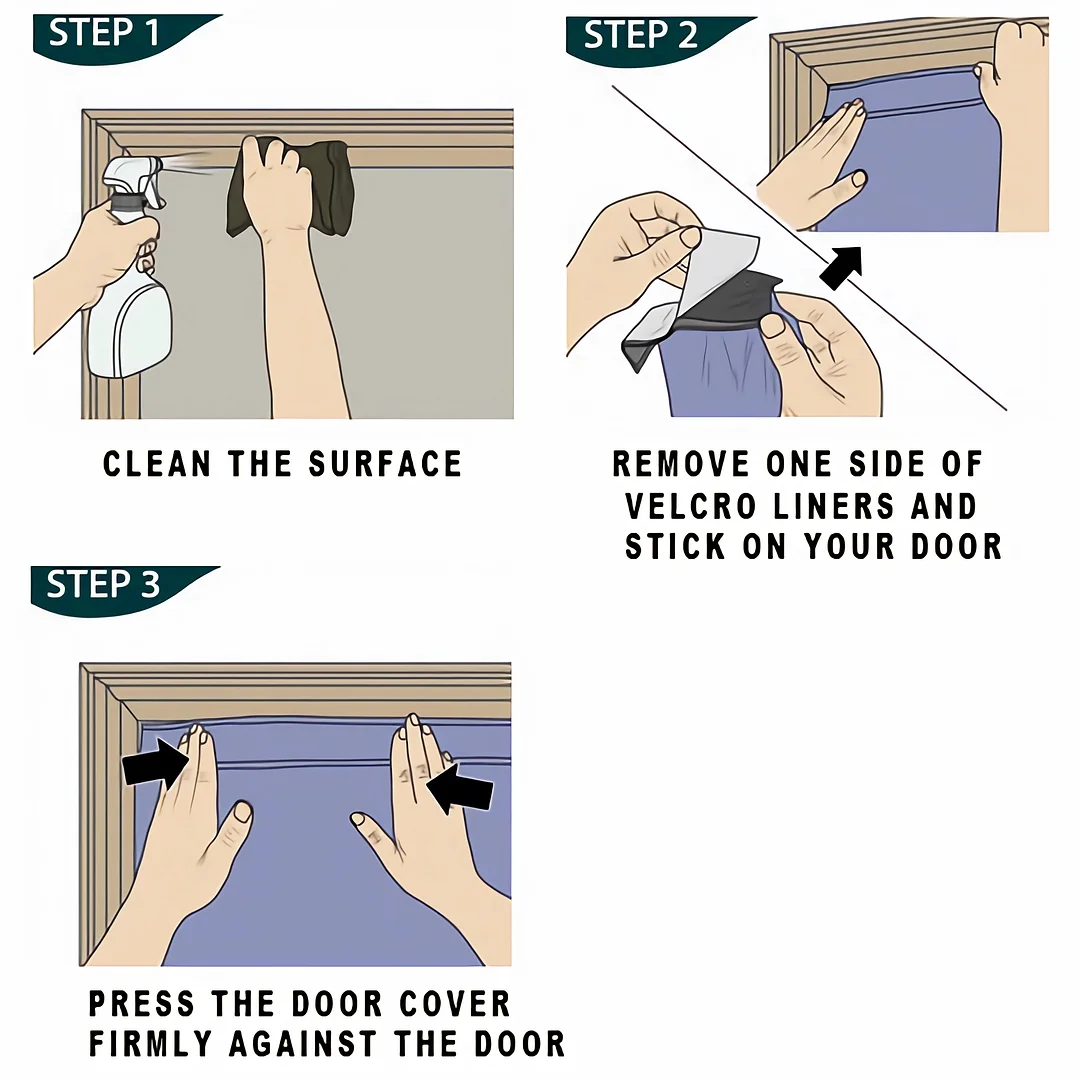 STEP 1

CLEAN THE SURFACE

STEP 2

REMOVE ONE SIDE OF VELCRO LINERS AND STICK ON YOUR DOOR

STEP 3

PRESS THE DOOR COVER FIRMLY AGAINST THE DOOR