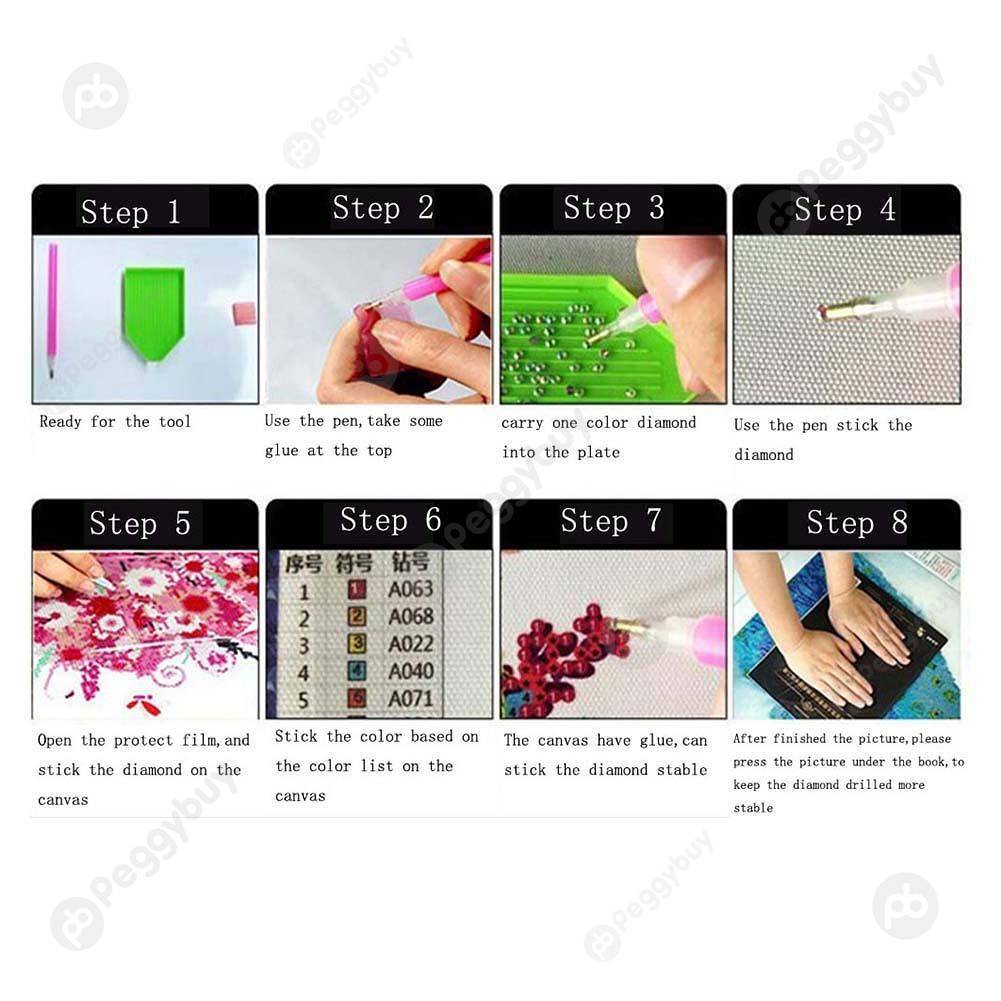 Peggybuy

Peggybuy

Step 1

Ready for the tool

Step 2

Use the pen,take some glue at the top

Step 3

carry one color diamond into the plate

Step 4

Use the pen stick the diamond

Step 5

Open the protect film,and stick the diamond on the canvas

Step 6

| 序号 | 符号 | 钻号 |
|---|---|---|
| 1 | 1 | A063 |
| 2 | 2 | A068 |
| 3 | 3 | A022 |
| 4 | 4 | A040 |
| 5 | 5 | A071 |

Stick the color based on the color list on the canvas

Step 7

The canvas have glue,can stick the diamond stable

Step 8

After finished the picture,please press the picture under the book,to keep the diamond drilled more stable

Peggybuy

Peggybuy

Peggybuy