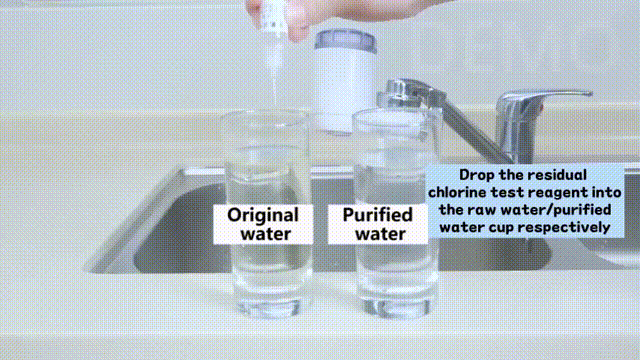 Original water

Purified water

Drop the residual chlorine test reagent into the raw water/purified water cup respectively