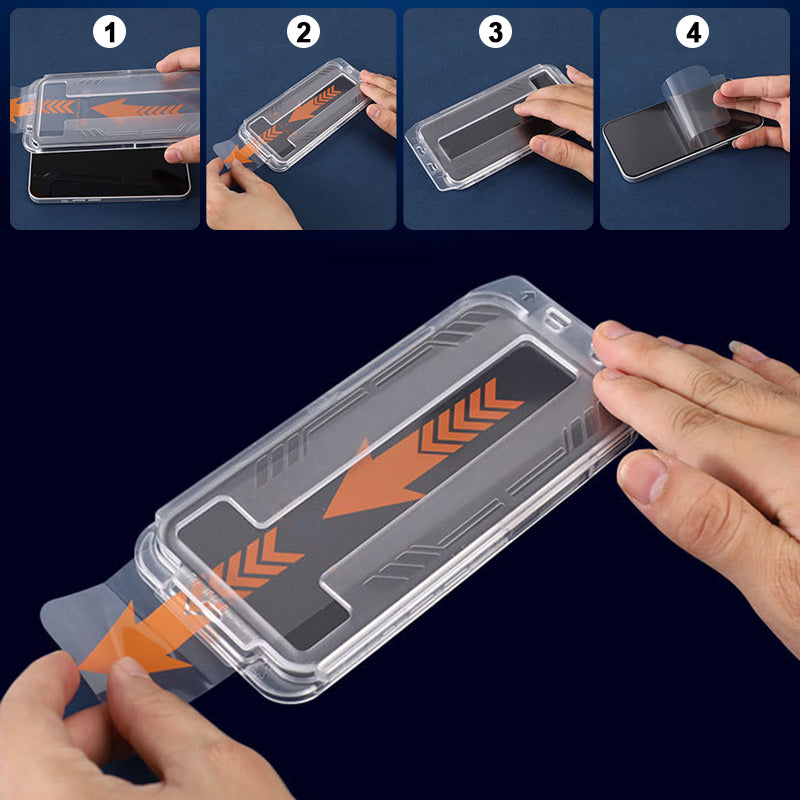 1
2
3
4