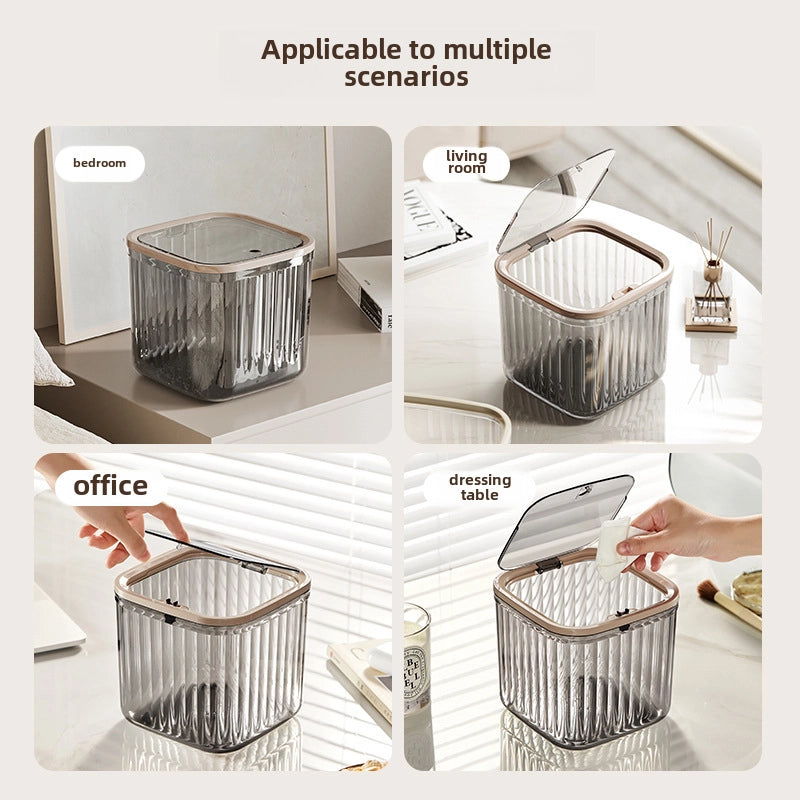 Applicable to multiple scenarios

bedroom

living room

VOGUE

office

dressing table