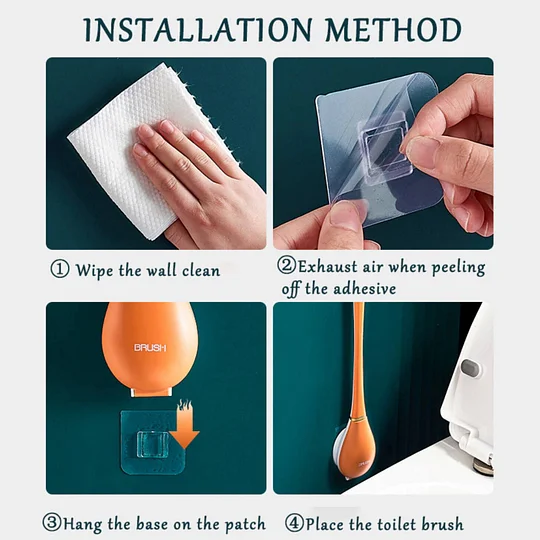 INSTALLATION METHOD

① Wipe the wall clean

②Exhaust air when peeling off the adhesive

BRUSH

③Hang the base on the patch

④Place the toilet brush