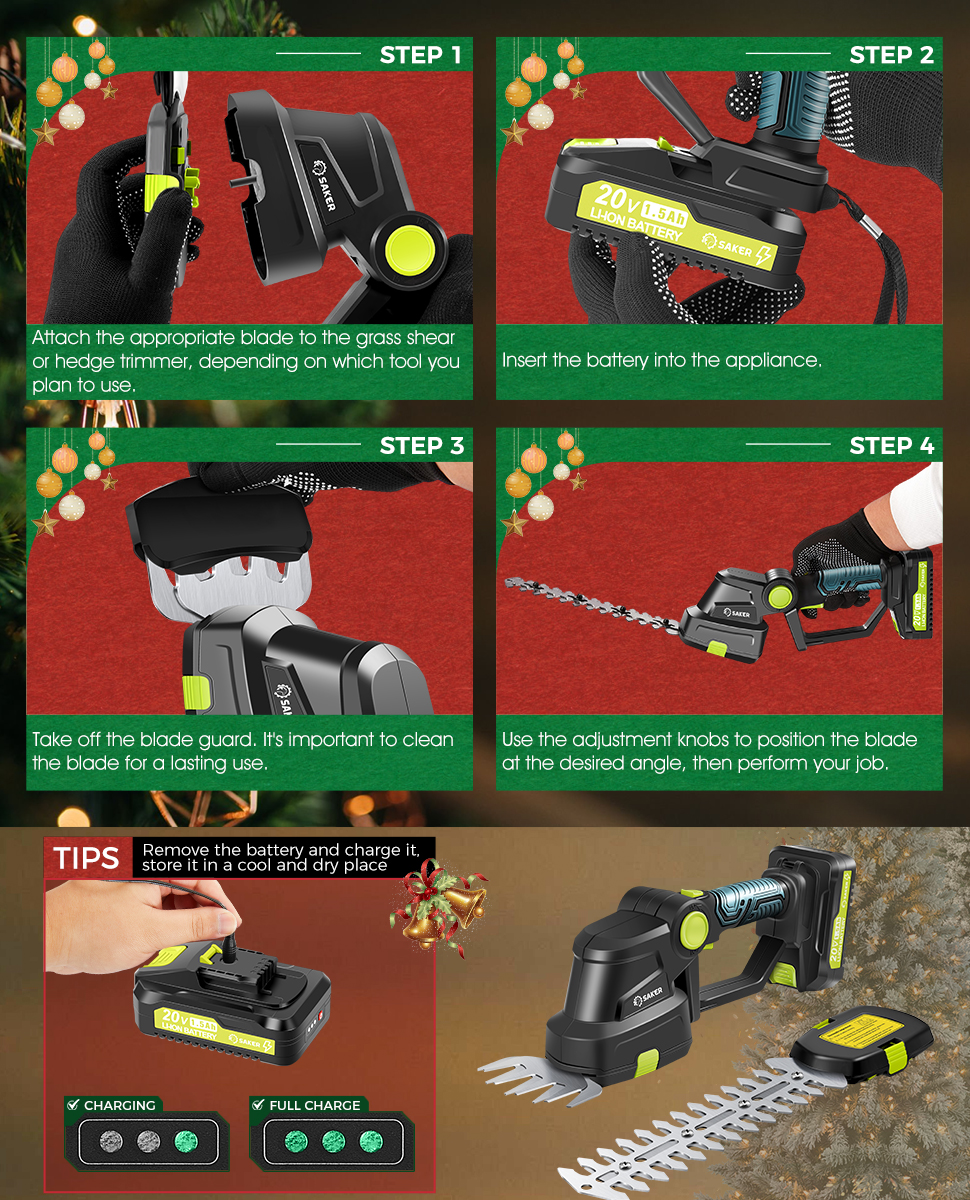 STEP 1

SAKER

Attach the appropriate blade to the grass shear or hedge trimmer, depending on which tool you plan to use.

STEP 2

20V 1.5Ah LI-ION BATTERY SAKER

Insert the battery into the appliance.

STEP 3

SAKER

Take off the blade guard. It's important to clean the blade for a lasting use.

STEP 4

SAKER

20V

Use the adjustment knobs to position the blade at the desired angle, then perform your job.

TIPS

Remove the battery and charge it, store it in a cool and dry place

20V 1.5Ah LI-ION BATTERY SAKER

CHARGING

FULL CHARGE

SAKER

20V