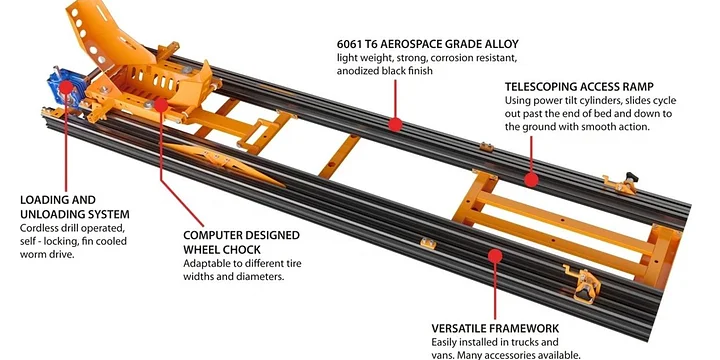 6061 T6 AEROSPACE GRADE ALLOY
light weight, strong, corrosion resistant, anodized black finish

TELESCOPING ACCESS RAMP
Using power tilt cylinders, slides cycle out past the end of bed and down to the ground with smooth action.

LOADING AND UNLOADING SYSTEM
Cordless drill operated, self - locking, fin cooled worm drive.

COMPUTER DESIGNED WHEEL CHOCK
Adaptable to different tire widths and diameters.

VERSATILE FRAMEWORK
Easily installed in trucks and vans. Many accessories available.