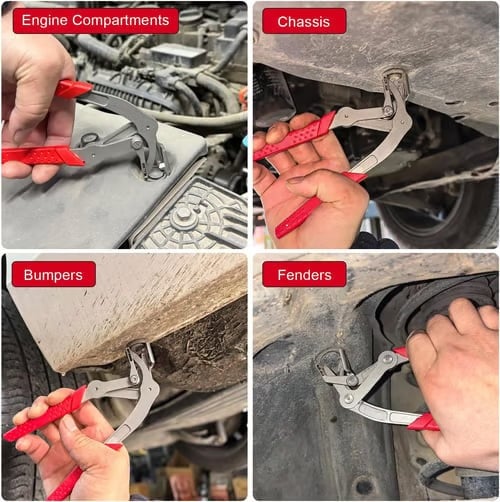 Engine Compartments

Chassis

Bumpers

Fenders