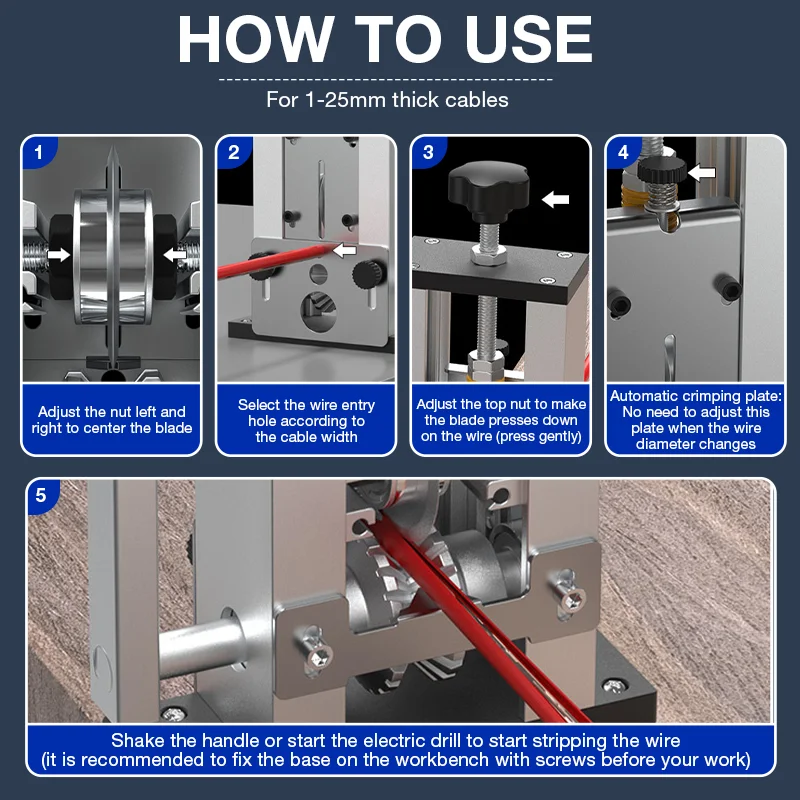 HOW TO USE

For 1-25mm thick cables

1

Adjust the nut left and right to center the blade

2

Select the wire entry hole according to the cable width

3

Adjust the top nut to make the blade presses down on the wire (press gently)

4

Automatic crimping plate: No need to adjust this plate when the wire diameter changes

5

Shake the handle or start the electric drill to start stripping the wire (it is recommended to fix the base on the workbench with screws before your work)