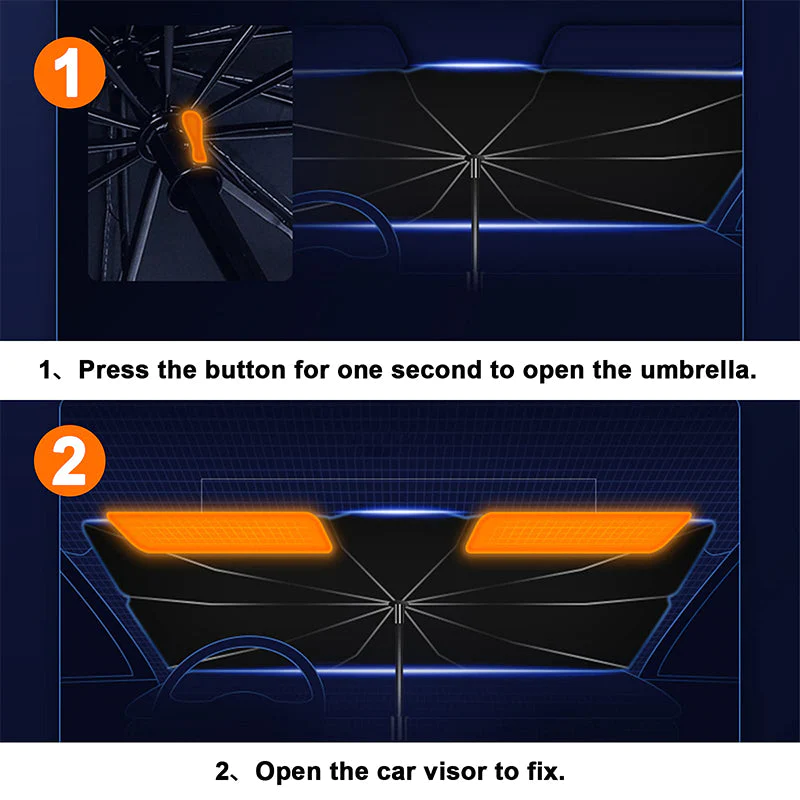 1

1、Press the button for one second to open the umbrella.

2

2、Open the car visor to fix.