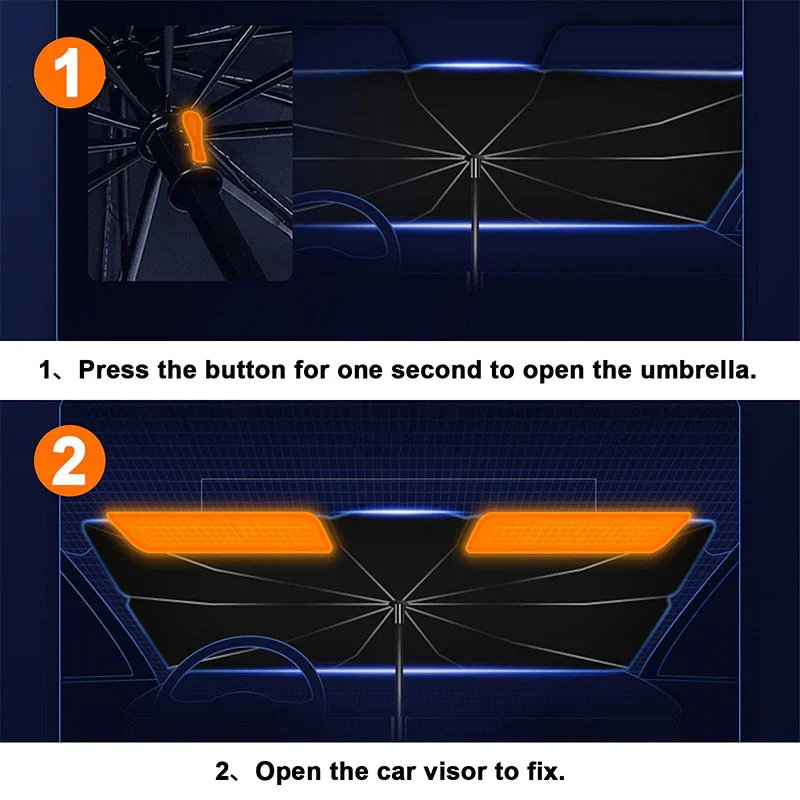 1

1、Press the button for one second to open the umbrella.

2

2、Open the car visor to fix.