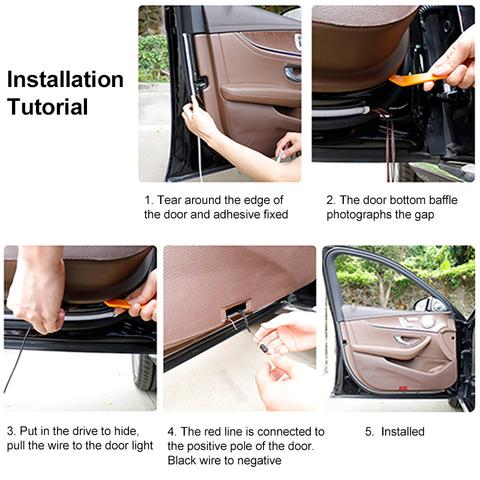 Installation Tutorial

1. Tear around the edge of the door and adhesive fixed

2. The door bottom baffle photographs the gap

3. Put in the drive to hide, pull the wire to the door light

4. The red line is connected to the positive pole of the door. Black wire to negative

5. Installed