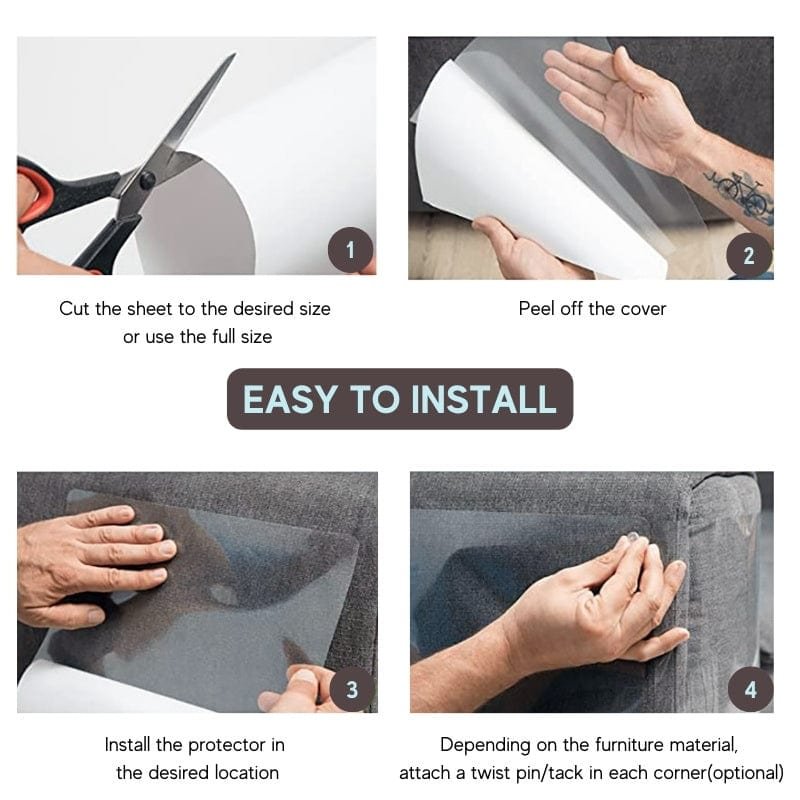 1

Cut the sheet to the desired size or use the full size

2

Peel off the cover

EASY TO INSTALL

3

Install the protector in the desired location

4

Depending on the furniture material, attach a twist pin/tack in each corner(optional)