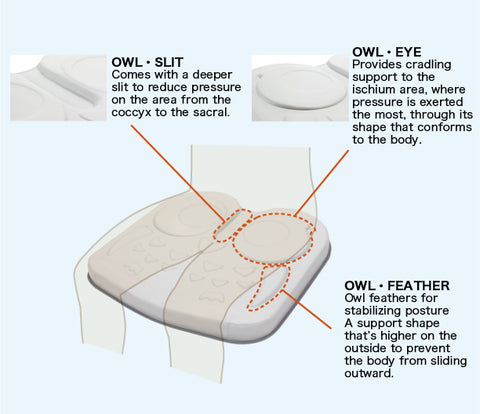 OWL・SLIT
Comes with a deeper slit to reduce pressure on the area from the coccyx to the sacral.

OWL・EYE
Provides cradling support to the ischium area, where pressure is exerted the most, through its shape that conforms to the body.

OWL・FEATHER
Owl feathers for stabilizing posture
A support shape that's higher on the outside to prevent the body from sliding outward.