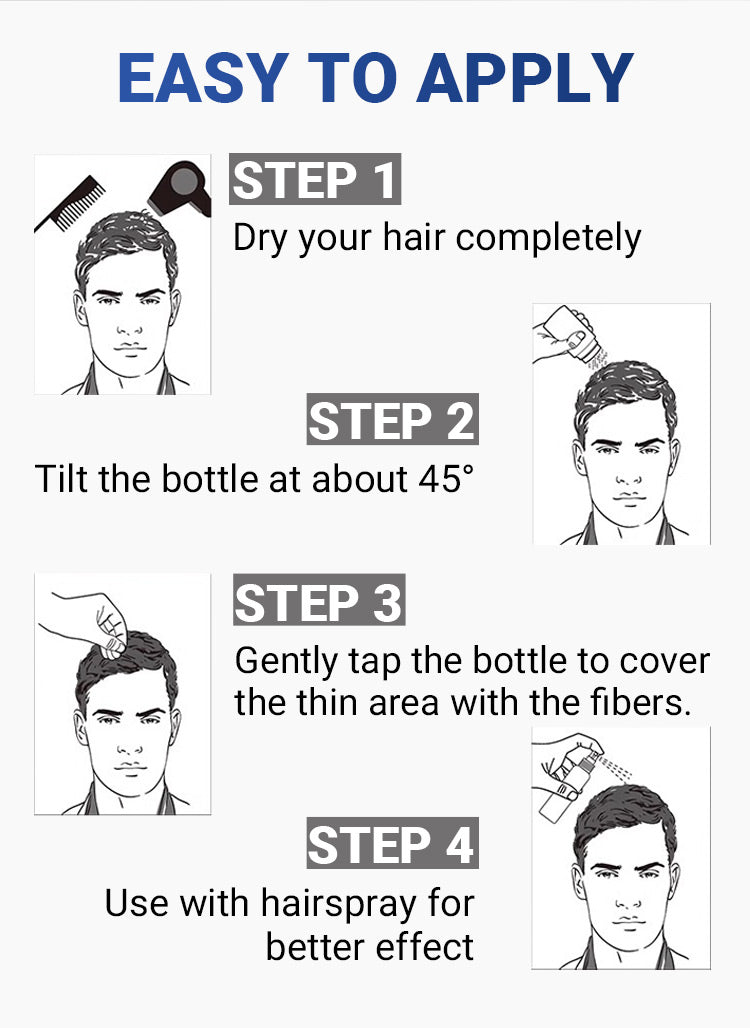 EASY TO APPLY

STEP 1
Dry your hair completely

STEP 2
Tilt the bottle at about 45°

STEP 3
Gently tap the bottle to cover the thin area with the fibers.

STEP 4
Use with hairspray for better effect