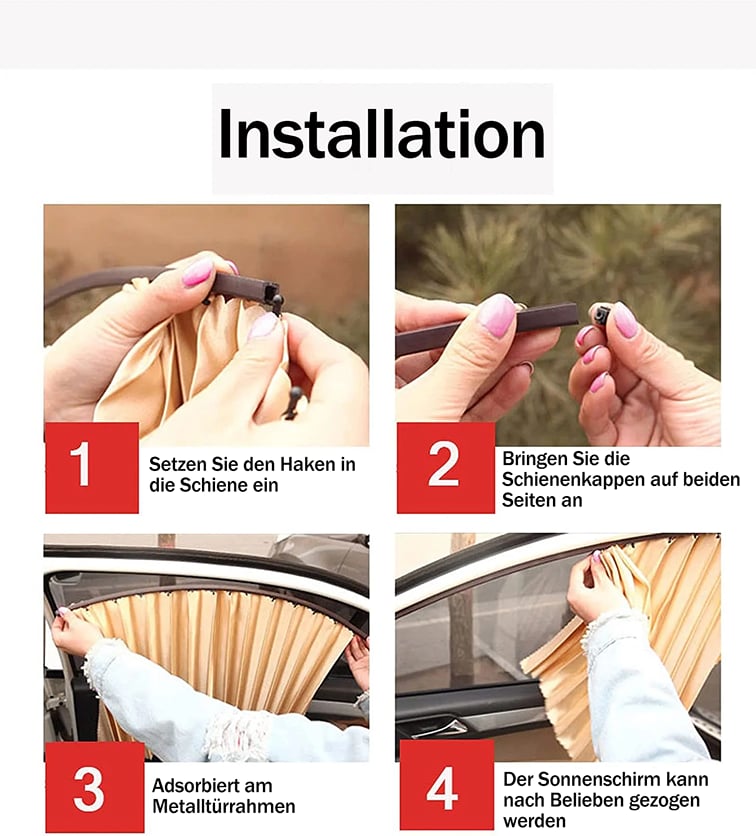 Installation

1
Setzen Sie den Haken in die Schiene ein

2
Bringen Sie die Schienenkappen auf beiden Seiten an

3
Adsorbiert am Metalltürrahmen

4
Der Sonnenschirm kann nach Belieben gezogen werden