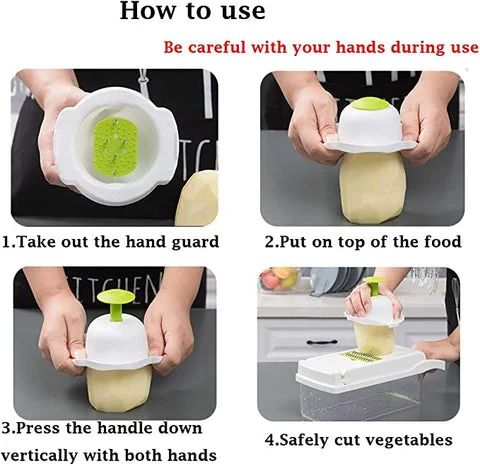 How to use

Be careful with your hands during use

1.Take out the hand guard

2.Put on top of the food

3.Press the handle down vertically with both hands

4.Safely cut vegetables