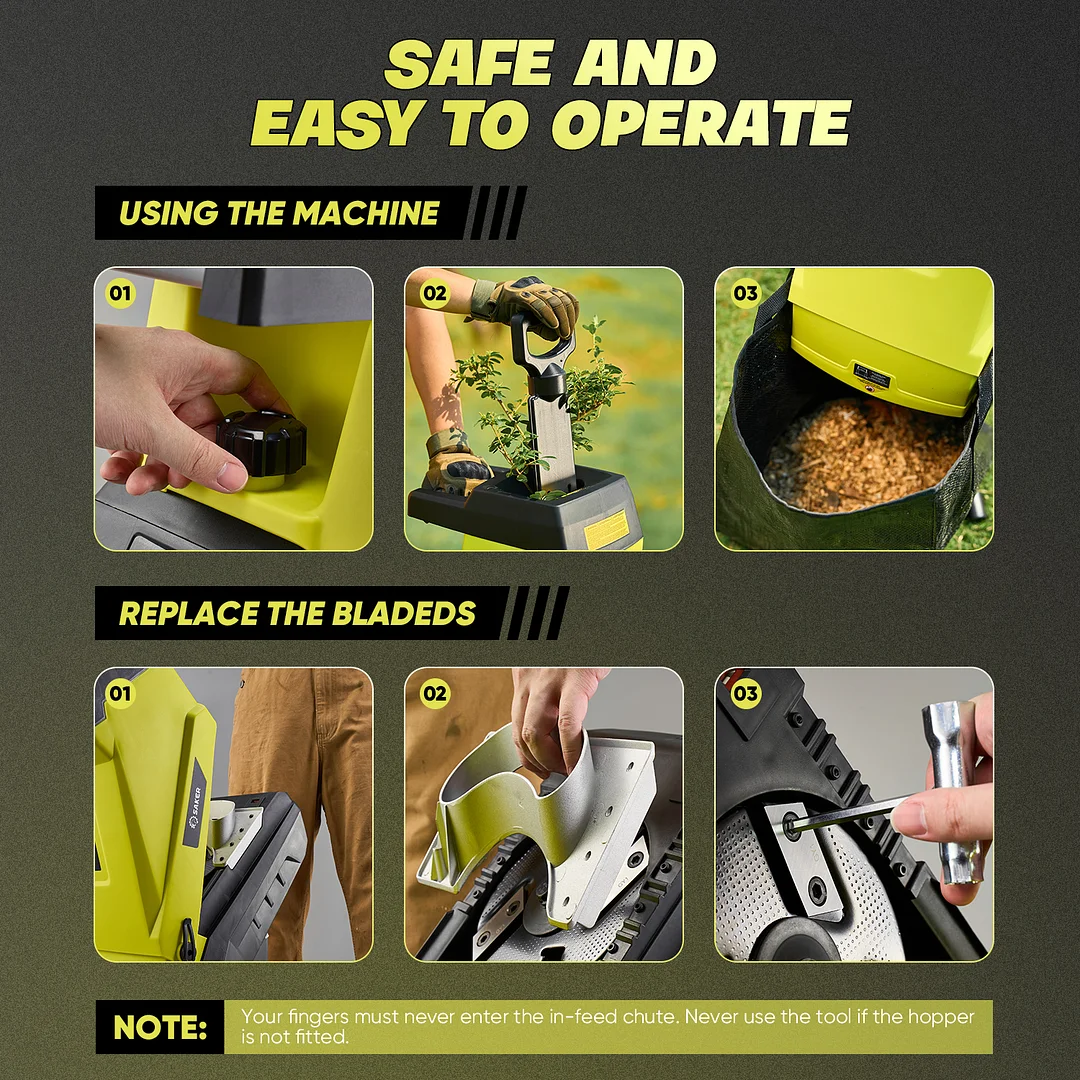 SAFE AND
EASY TO OPERATE

USING THE MACHINE

01

02

03

REPLACE THE BLADEDS

01

SAKER

02

03

NOTE: Your fingers must never enter the in-feed chute. Never use the tool if the hopper is not fitted.