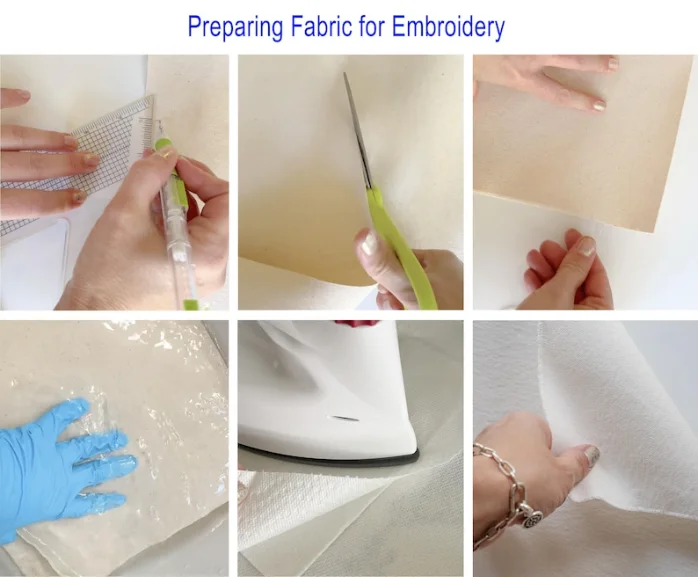 Preparing Fabric for Embroidery