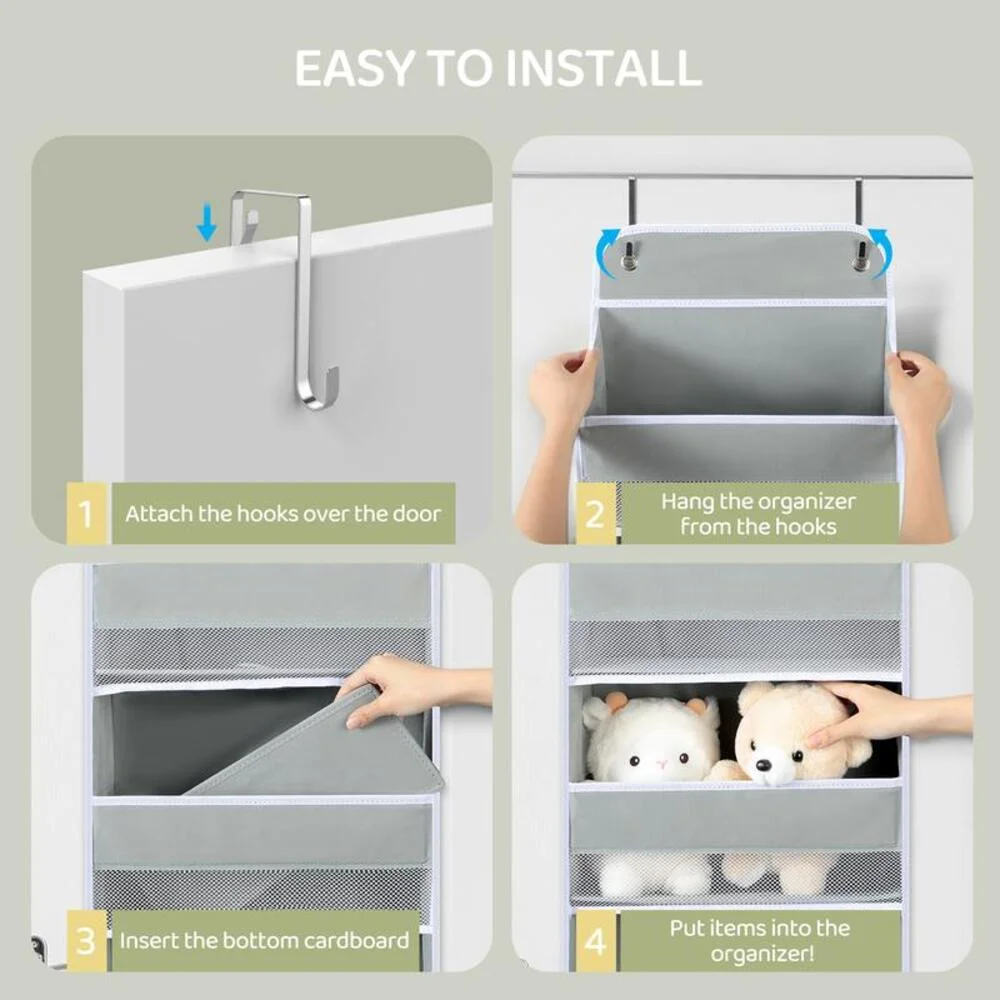 EASY TO INSTALL

1 Attach the hooks over the door

2 Hang the organizer from the hooks

3 Insert the bottom cardboard

4 Put items into the organizer!