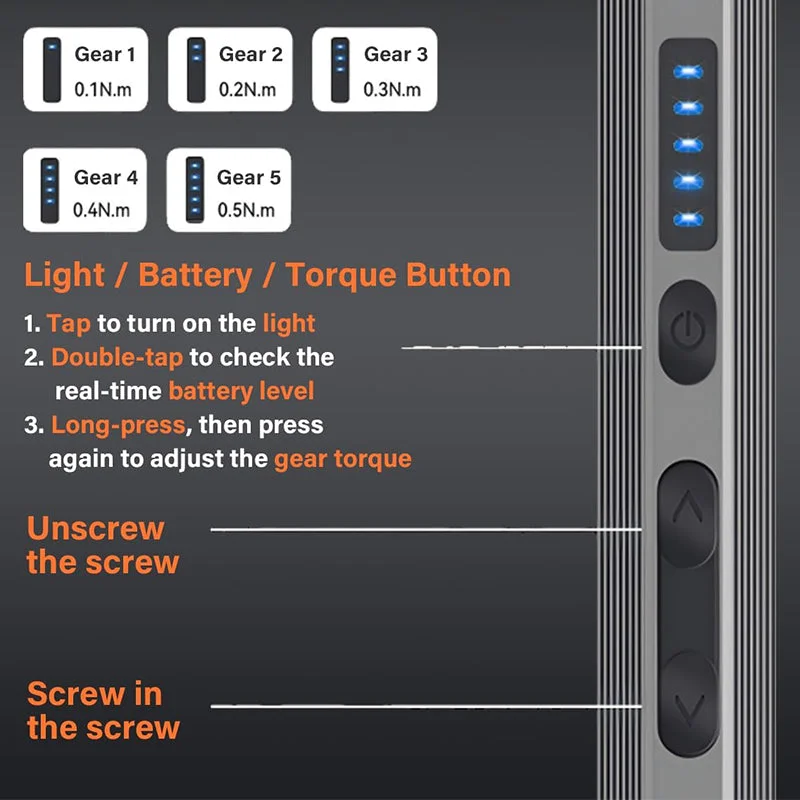 Gear 1
0.1N.m

Gear 2
0.2N.m

Gear 3
0.3N.m

Gear 4
0.4N.m

Gear 5
0.5N.m

Light / Battery / Torque Button

1. Tap to turn on the light
2. Double-tap to check the real-time battery level
3. Long-press, then press again to adjust the gear torque

Unscrew the screw

Screw in the screw