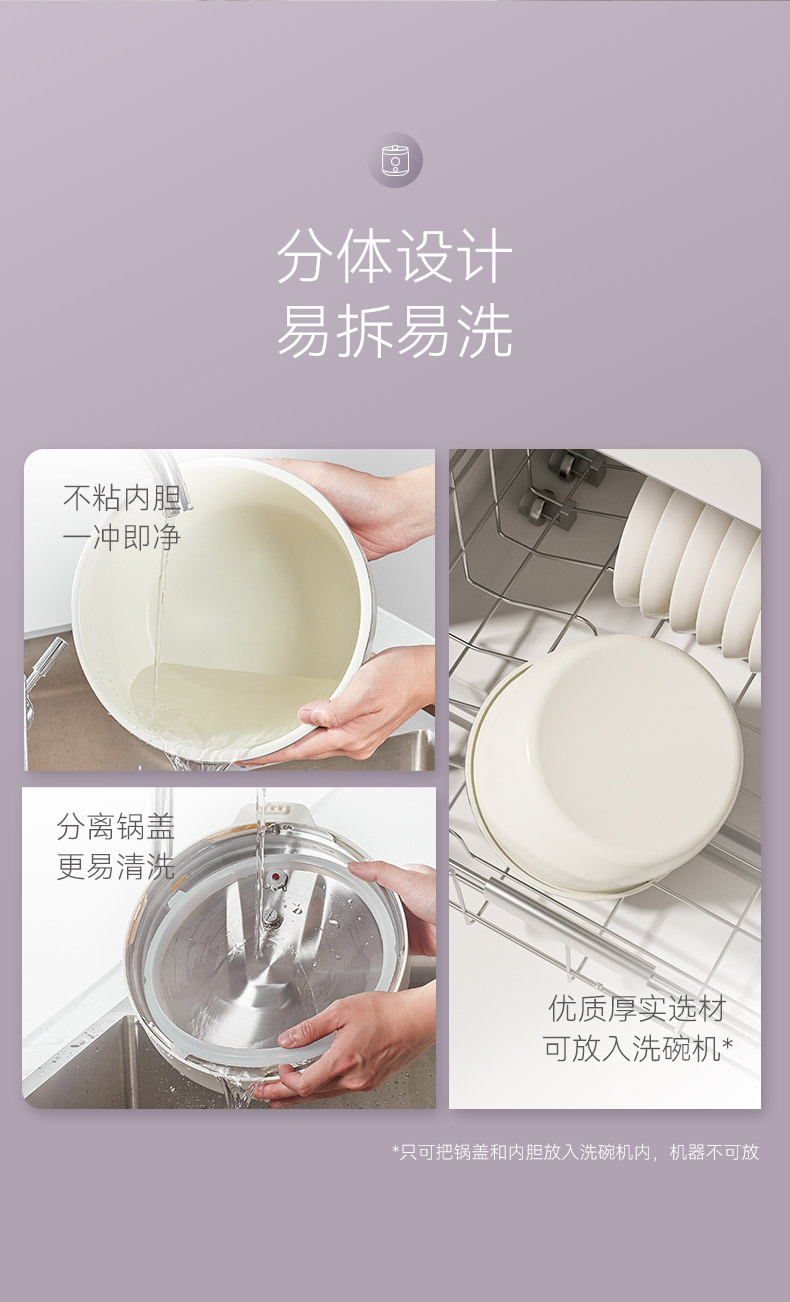 分体设计
易拆易洗

不粘内胆
一冲即净

分离锅盖
更易清洗

优质厚实选材
可放入洗碗机*

*只可把锅盖和内胆放入洗碗机内，机器不可放