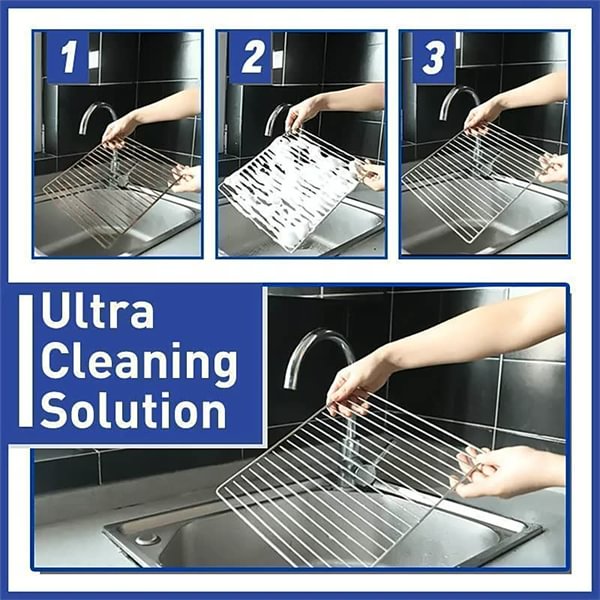 1

2

3

Ultra Cleaning Solution