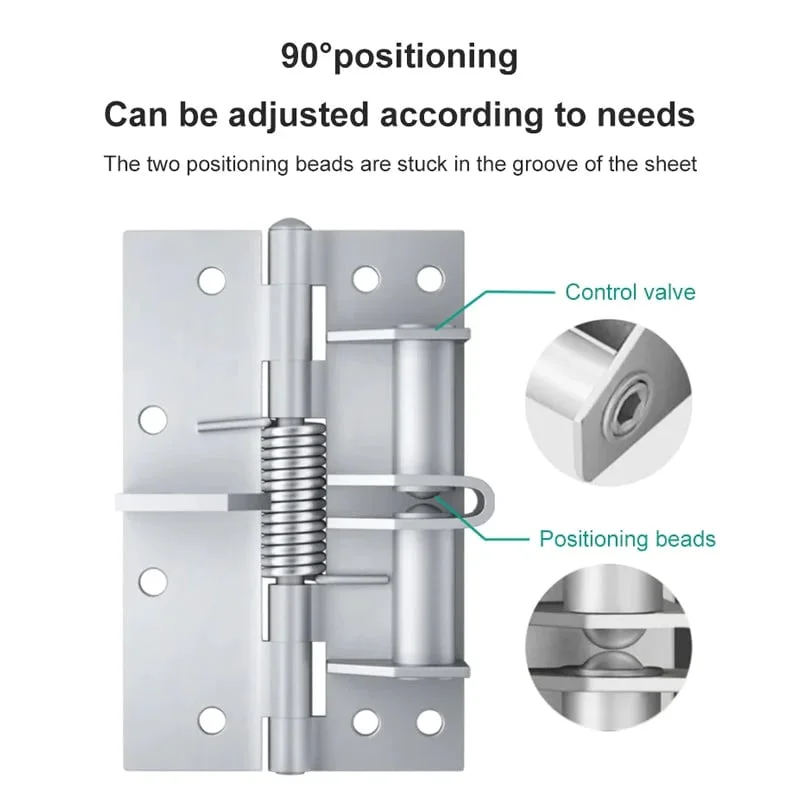 90°positioning

Can be adjusted according to needs

The two positioning beads are stuck in the groove of the sheet

Control valve

Positioning beads