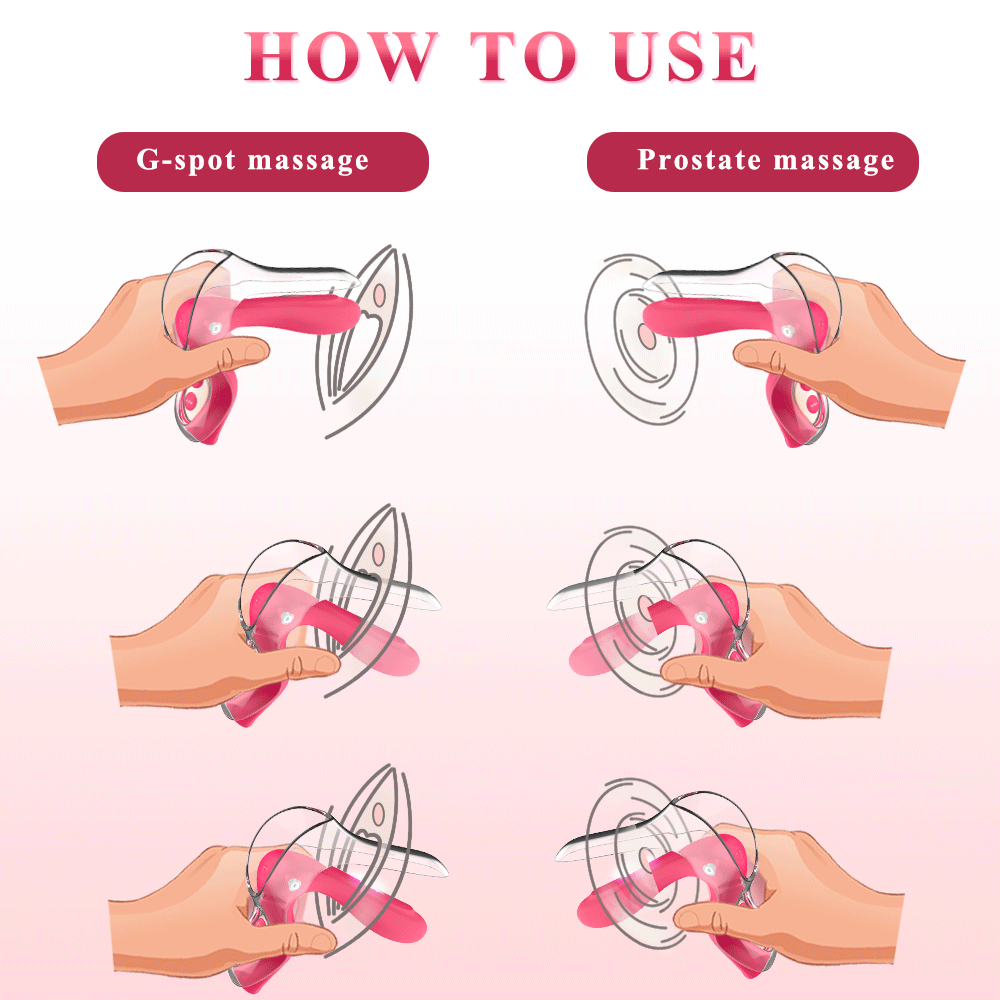 HOW TO USE

G-spot massage

Prostate massage