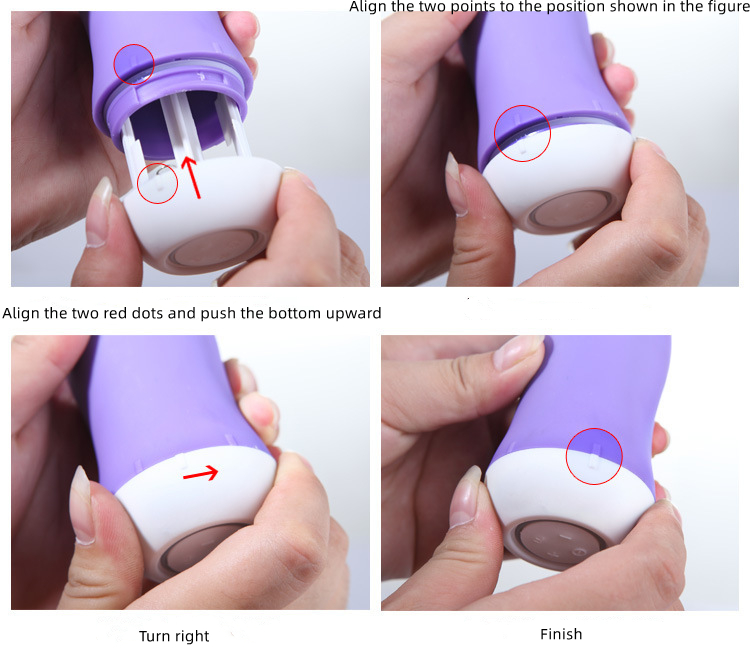 Align the two points to the position shown in the figure

Align the two red dots and push the bottom upward

Turn right

Finish