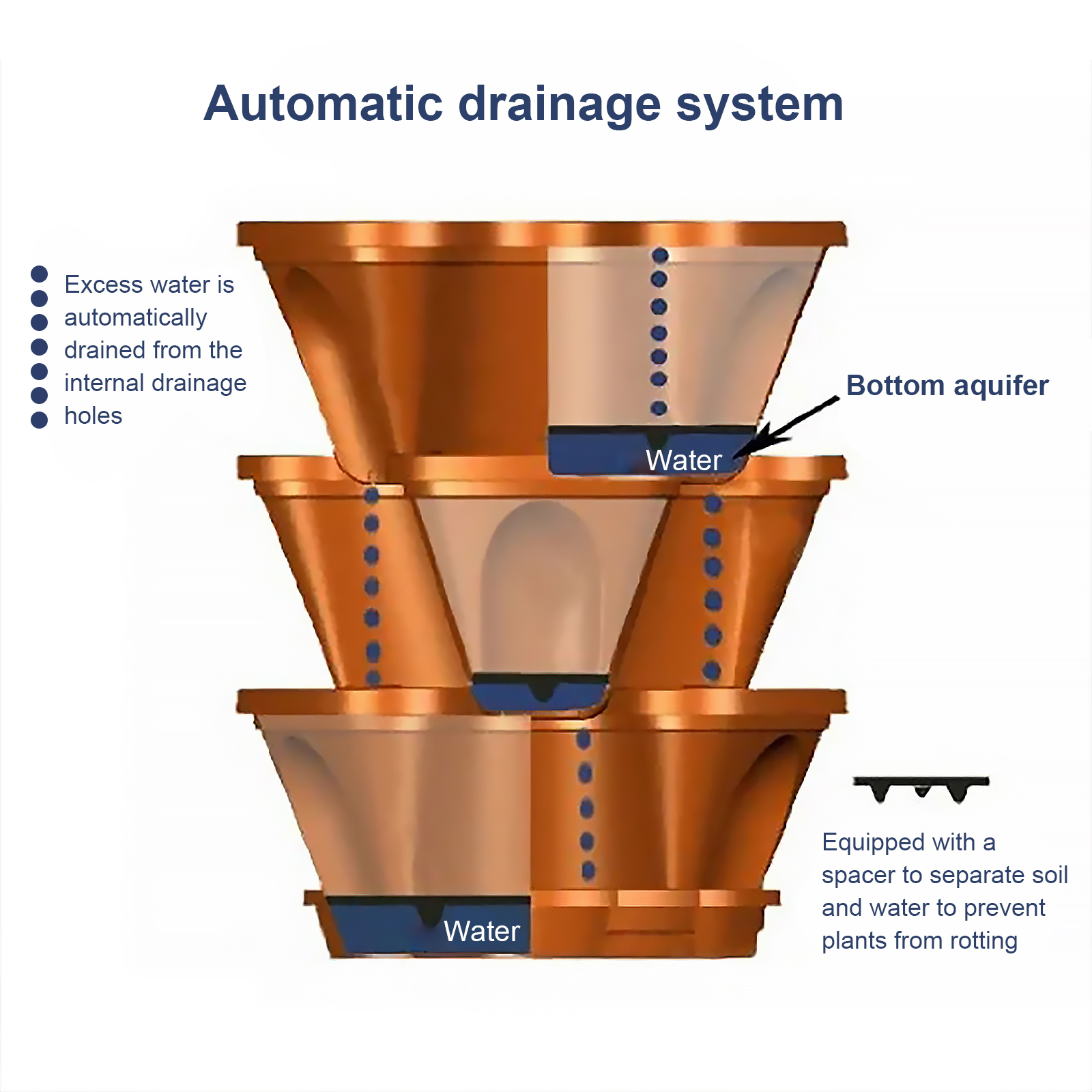 Automatic drainage system

Excess water is automatically drained from the internal drainage holes

Bottom aquifer

Water

Water

Equipped with a spacer to separate soil and water to prevent plants from rotting