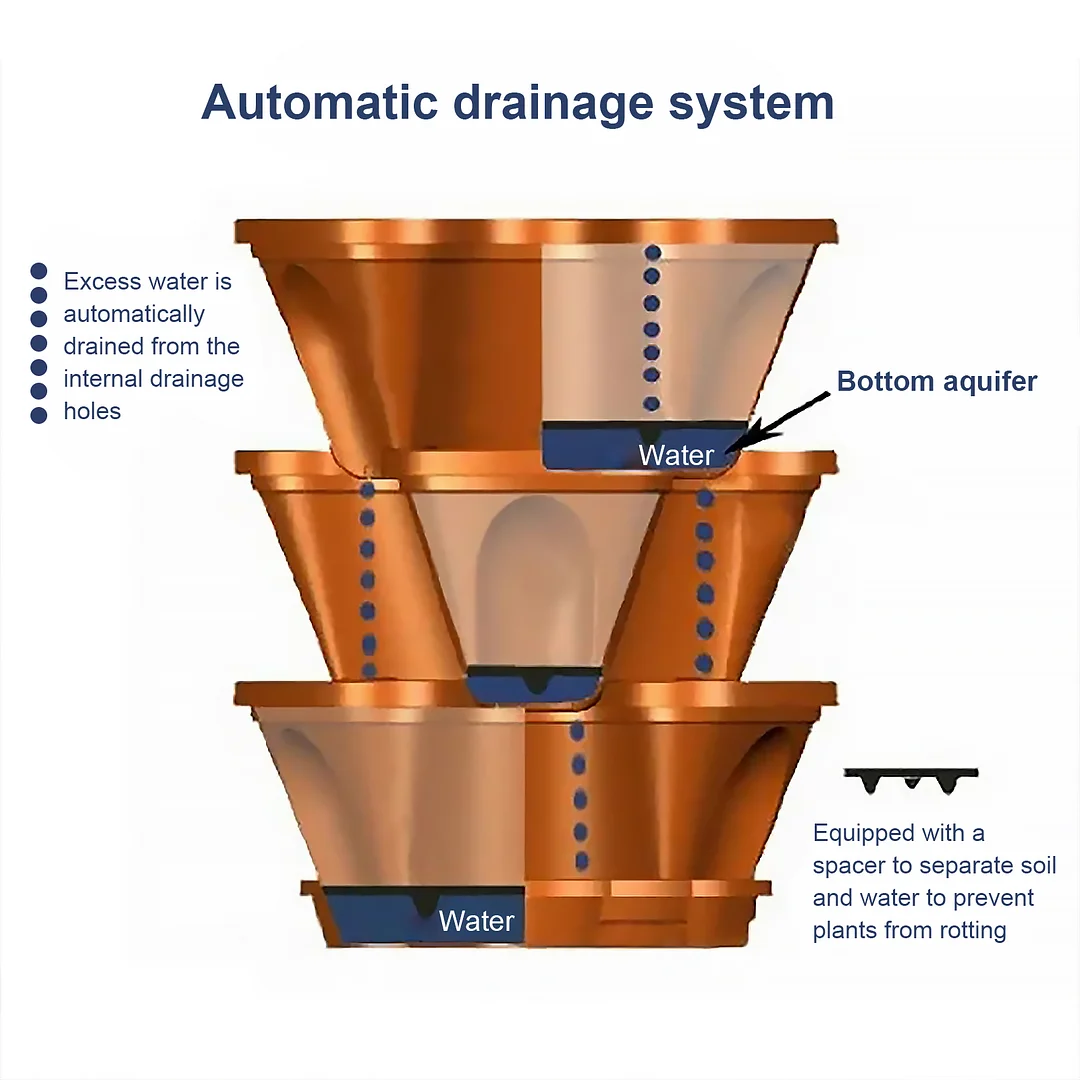 Automatic drainage system

Excess water is automatically drained from the internal drainage holes

Bottom aquifer

Water

Water

Equipped with a spacer to separate soil and water to prevent plants from rotting