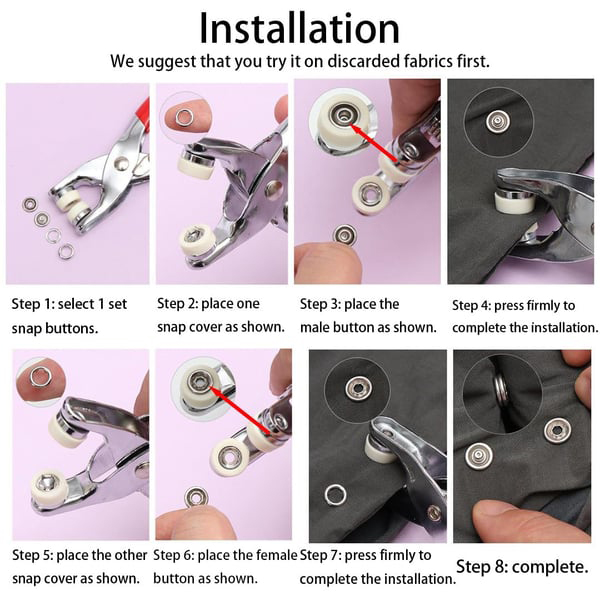 Installation

We suggest that you try it on discarded fabrics first.

Step 1: select 1 set snap buttons.

Step 2: place one snap cover as shown.

Step 3: place the male button as shown.

Step 4: press firmly to complete the installation.

Step 5: place the other snap cover as shown.

Step 6: place the female button as shown.

Step 7: press firmly to complete the installation.

Step 8: complete.