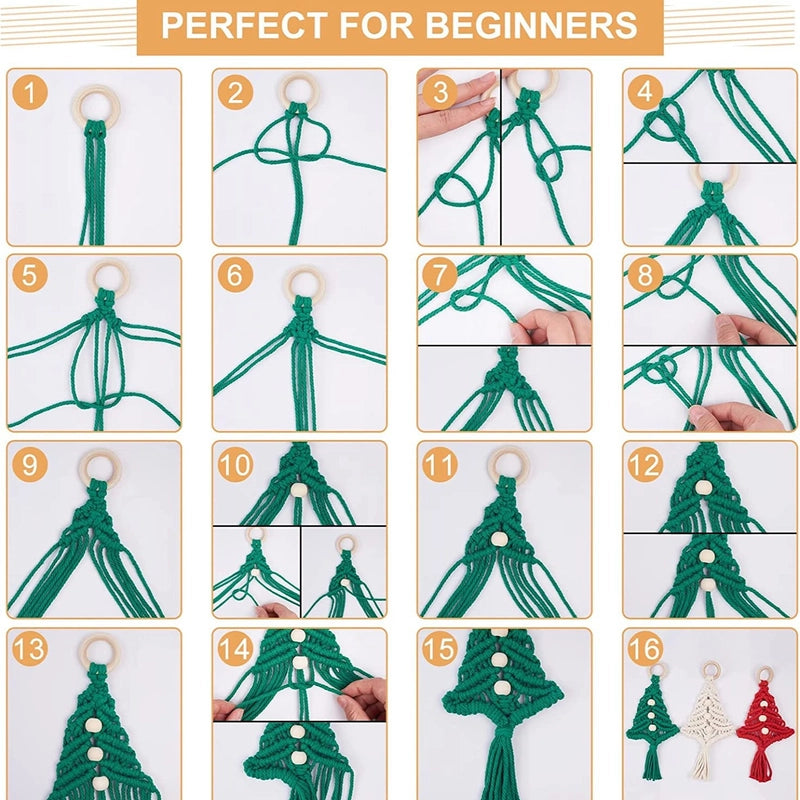 PERFECT FOR BEGINNERS

1

2

3

4

5

6

7

8

9

10

11

12

13

14

15

16