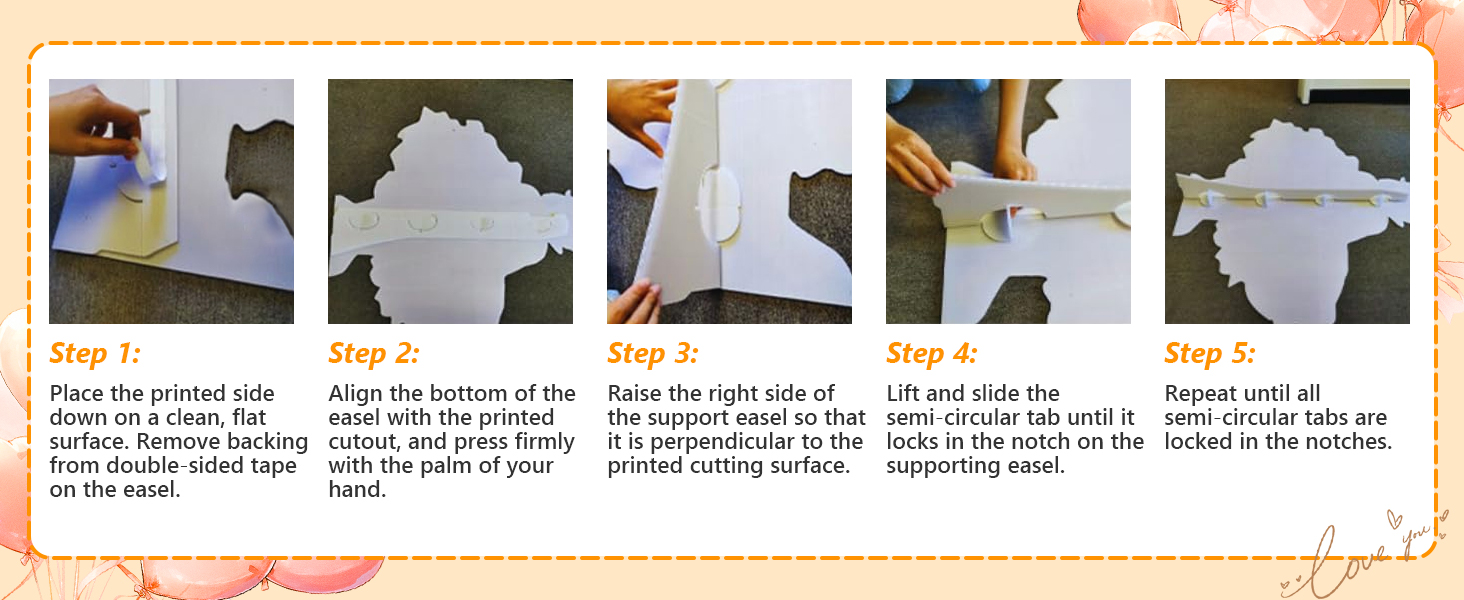 Step 1:

Place the printed side down on a clean, flat surface. Remove backing from double-sided tape on the easel.

Step 2:

Align the bottom of the easel with the printed cutout, and press firmly with the palm of your hand.

Step 3:

Raise the right side of the support easel so that it is perpendicular to the printed cutting surface.

Step 4:

Lift and slide the semi-circular tab until it locks in the notch on the supporting easel.

Step 5:

Repeat until all semi-circular tabs are locked in the notches.

Love you