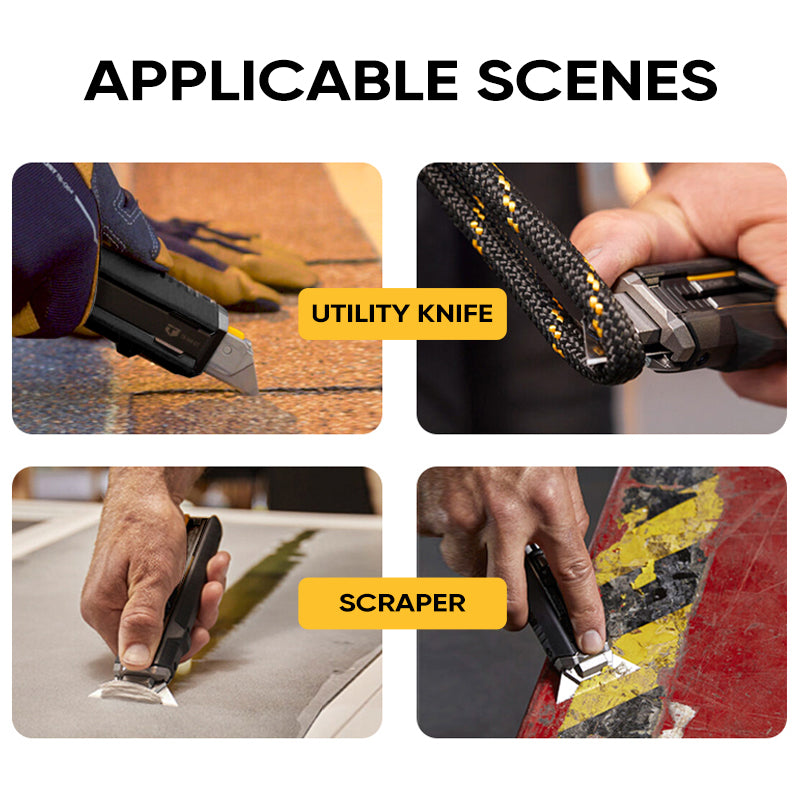 APPLICABLE SCENES

UTILITY KNIFE

SCRAPER